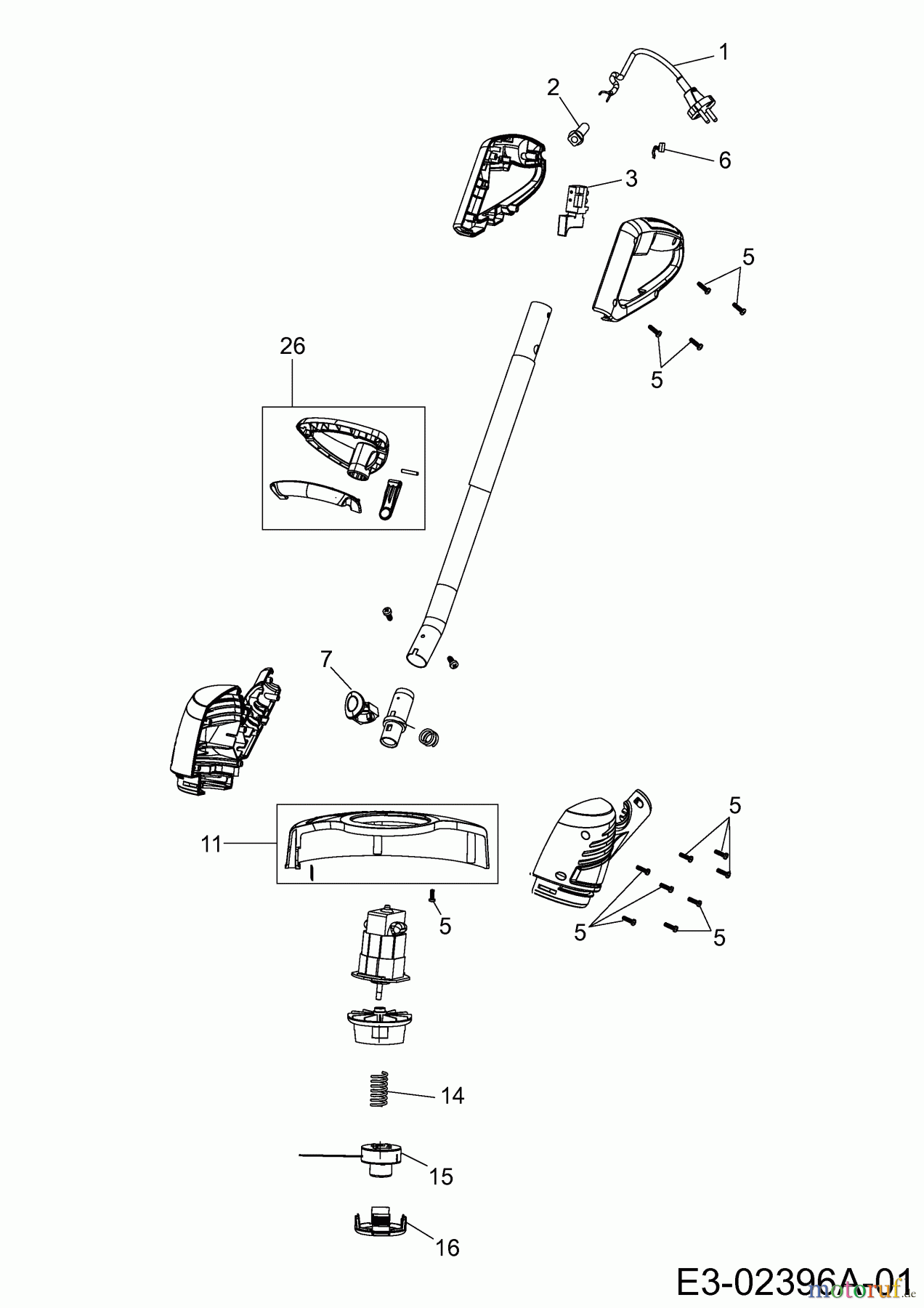 1
2
6
3
5
5
26
7
11
5
5
5
5
14
15
16
E3-02396A-01
motoruf.de