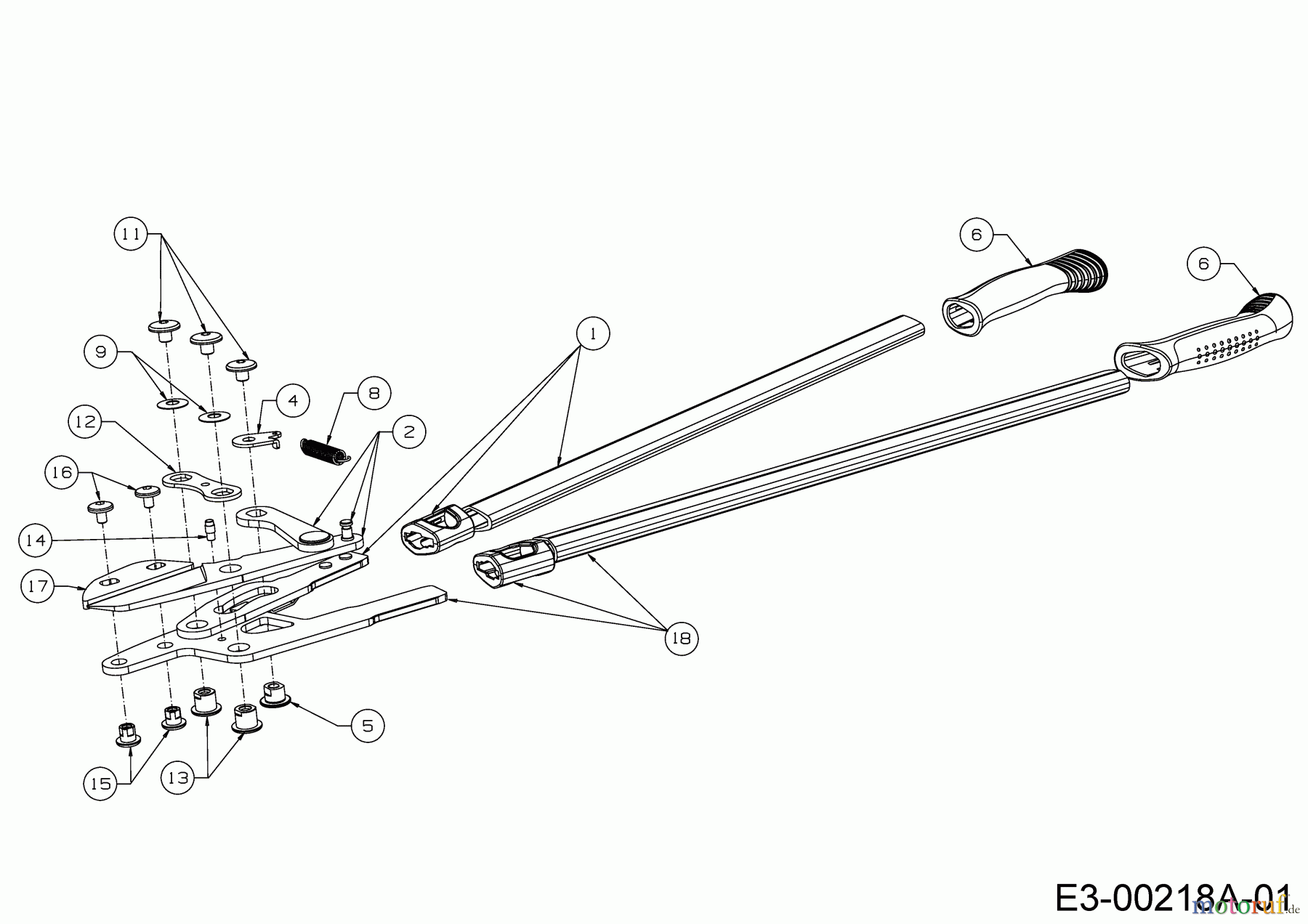 11

6

6

1

9

4

8

12

2

16

14

17

18

5

15

13

E3-00218A-01

motoruf.de