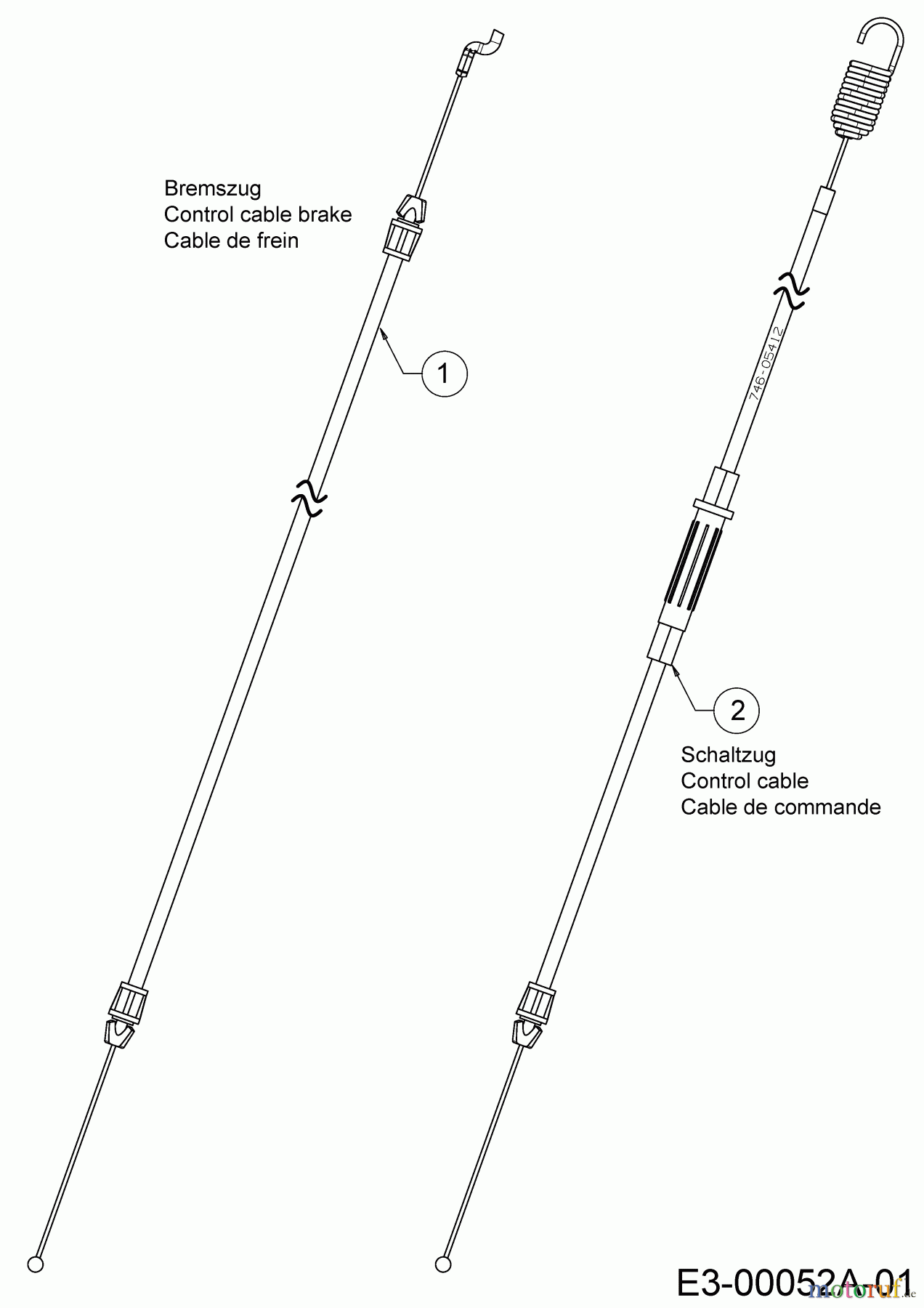 Bremszug
Control cable brake
Cable de frein

1

746-05412

2

Schaltzug
Control cable
Cable de commande

E3-00052A-01

motoruf.de