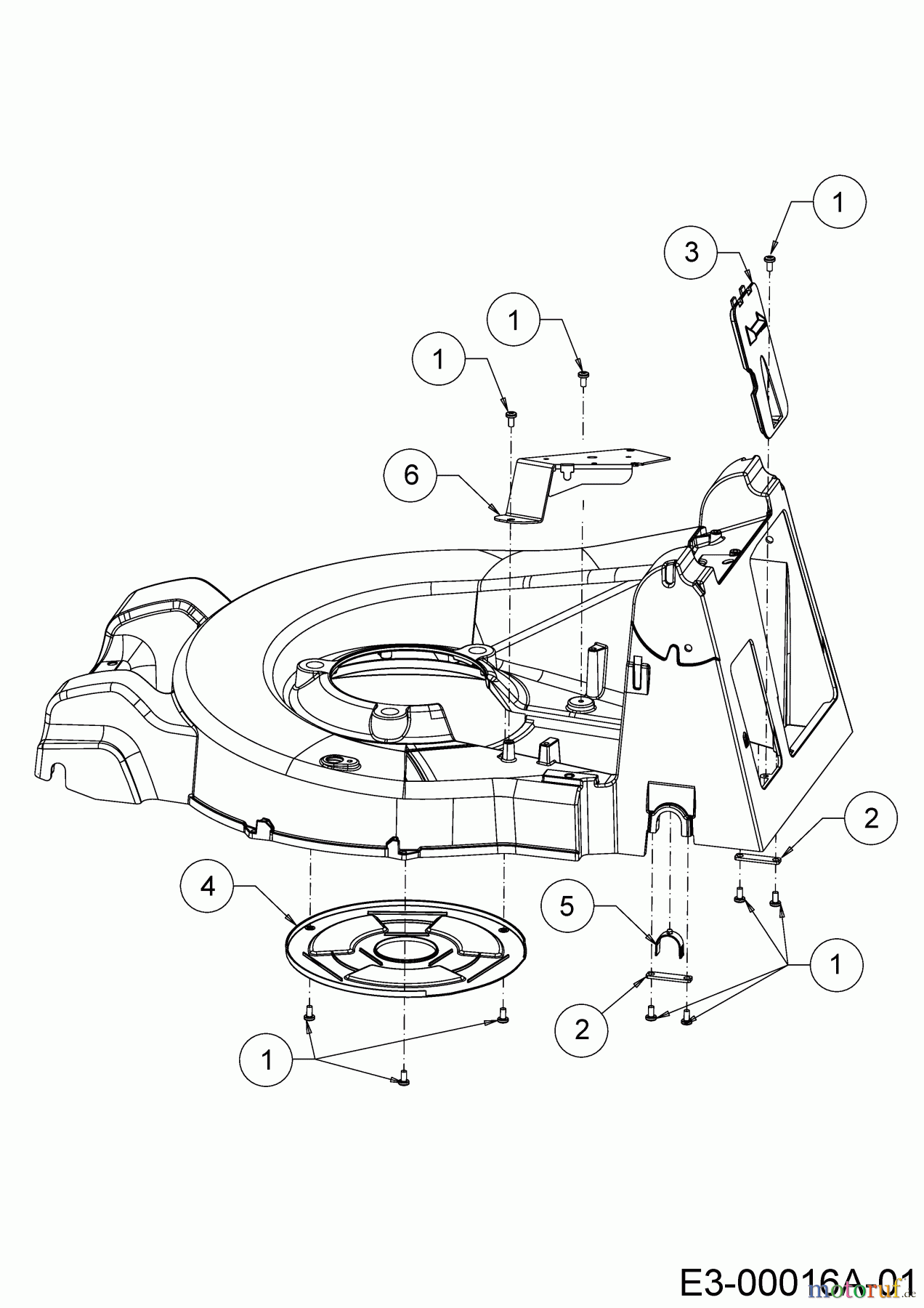 1
3
1
1
6
2
4
5
1
2
1
E3-00016A-01
motoruf.de