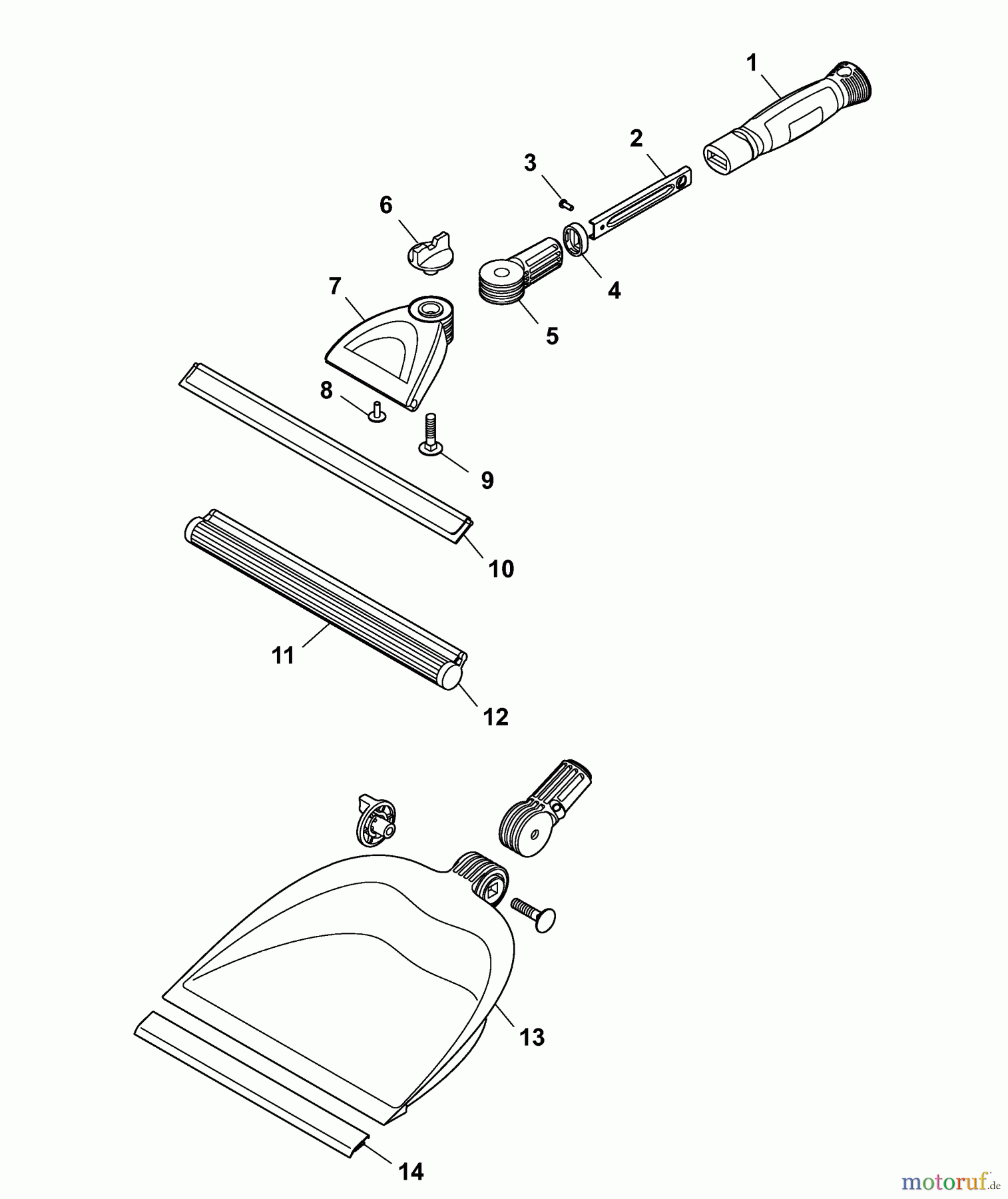 1
2
3
6
4
7
5
8
9
10
11
12
13
14
motoruf.de