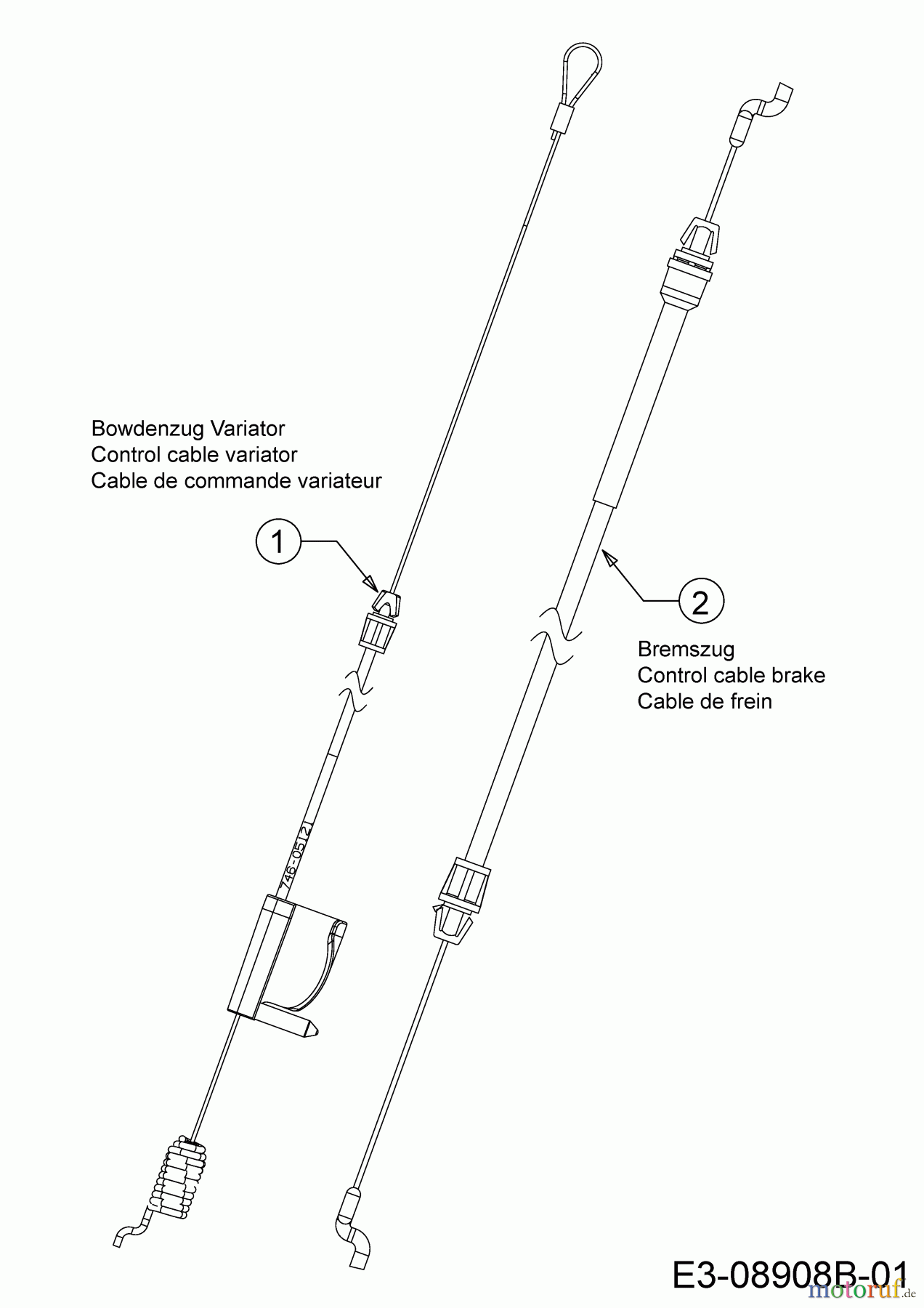 Bowdenzug Variator
Control cable variator
Cable de commande variateur

1

2

Bremszug
Control cable brake
Cable de frein

746-0512

E3-08908B-01

motoruf.de