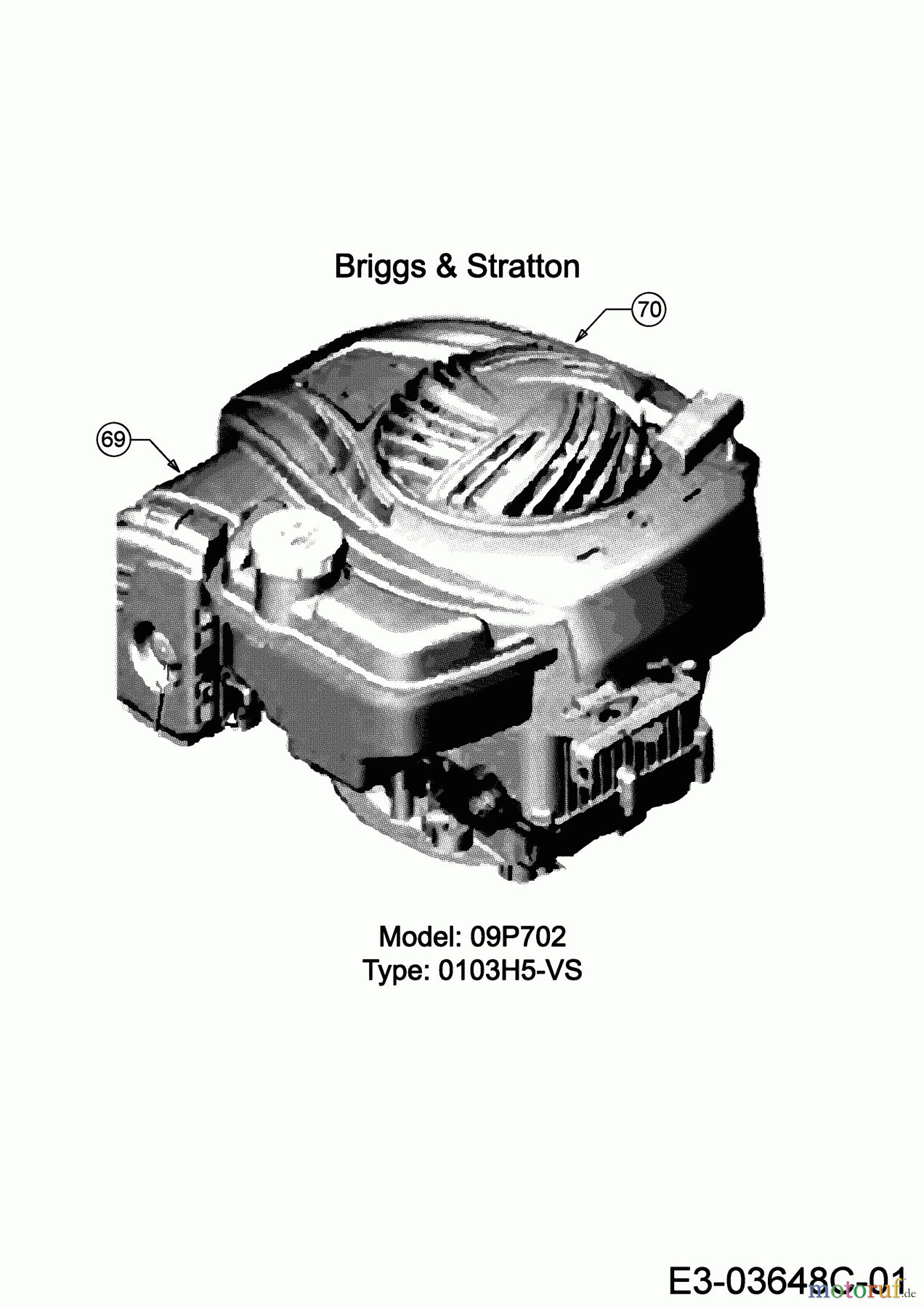 Briggs & Stratton

70

69

Model: 09P702
Type: 0103H5-VS

E3-03648C-01

motoruf.de