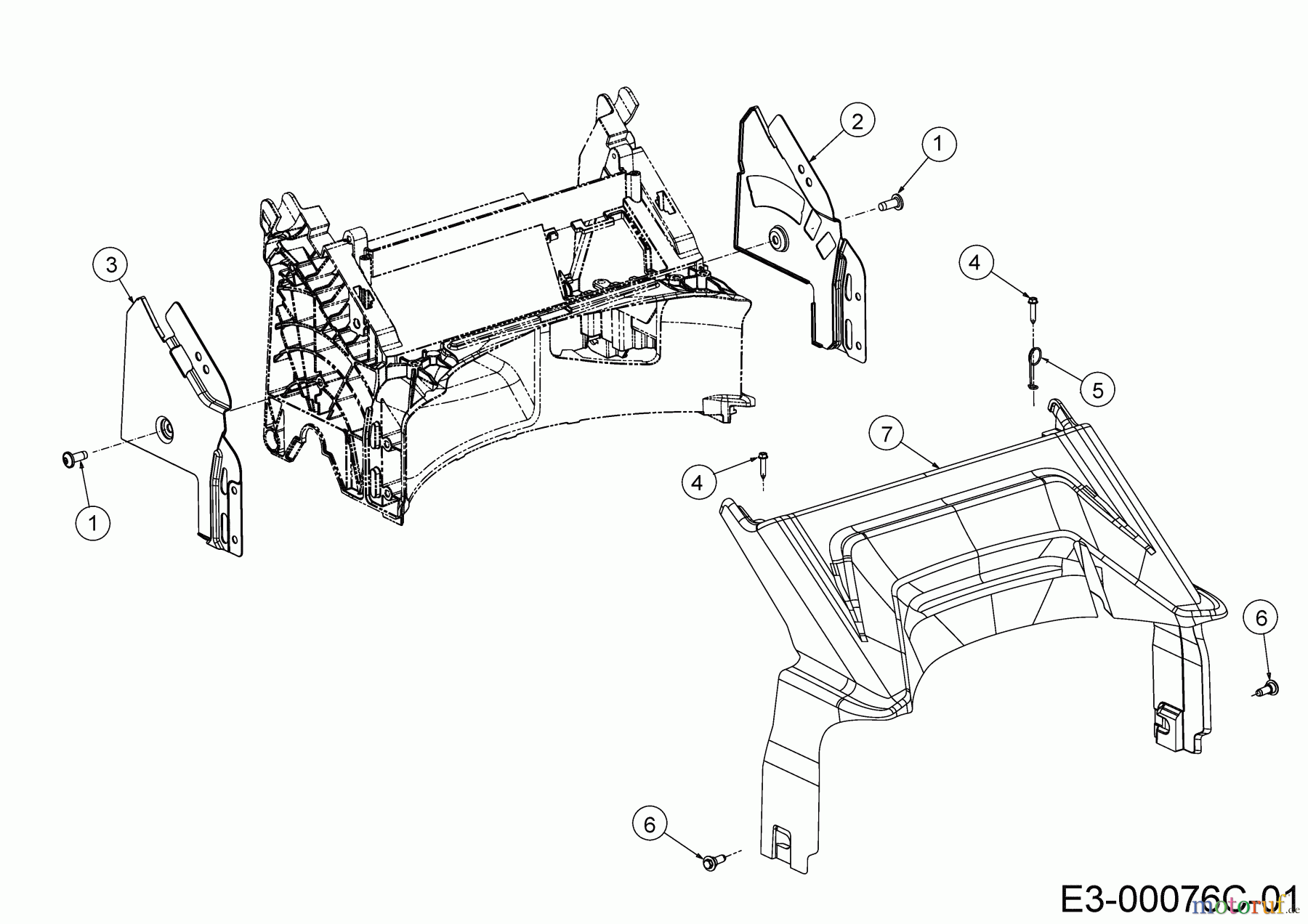 2
1
3
4
5
7
4
1
6
6
E3-00076C-01
motoruf.de