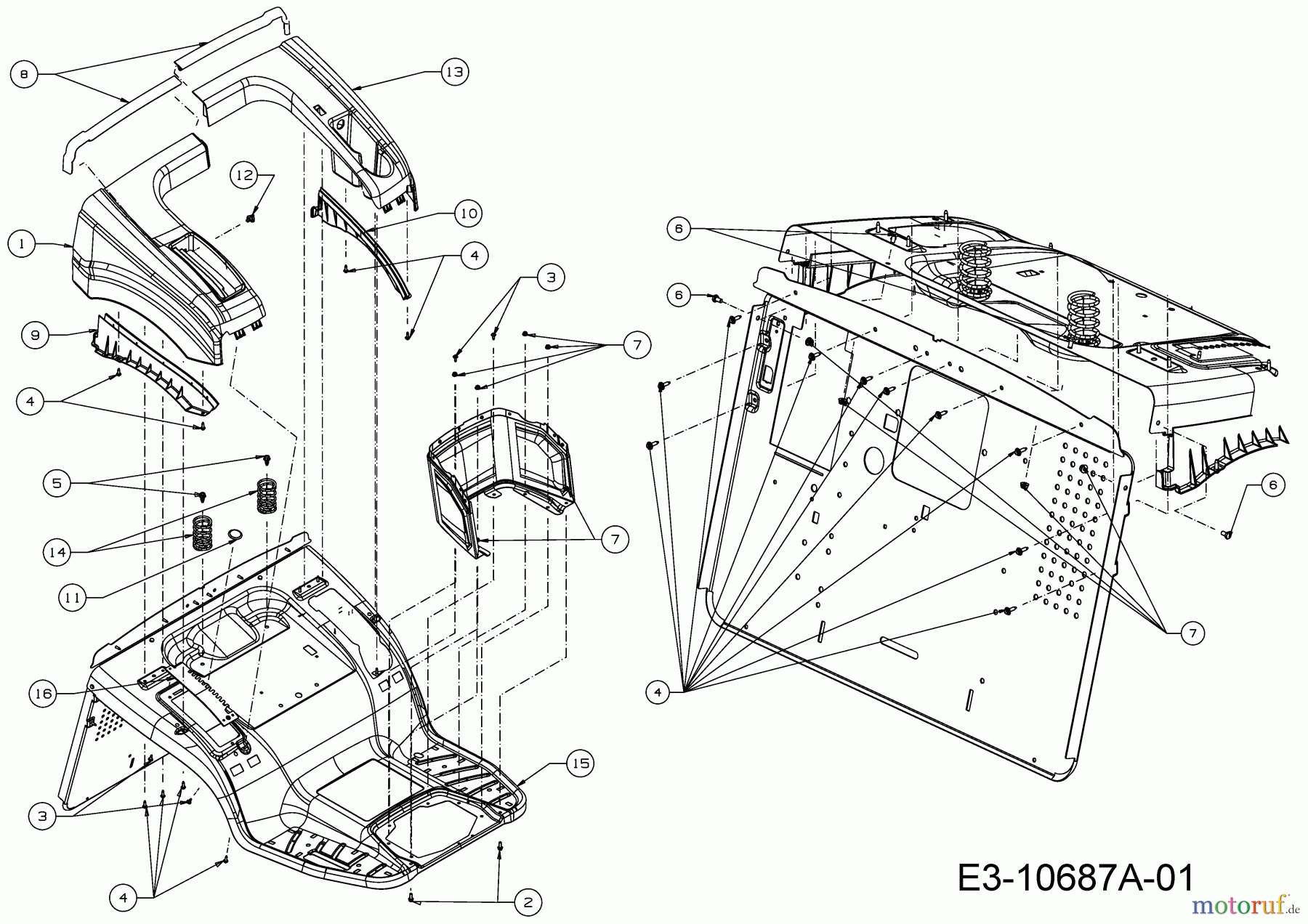 8
13
12
10
1
4
3
9
7
4
5
14
7
11
16
15
3
4
2
6
6
6
7
4
E3-10687A-01
motoruf.de