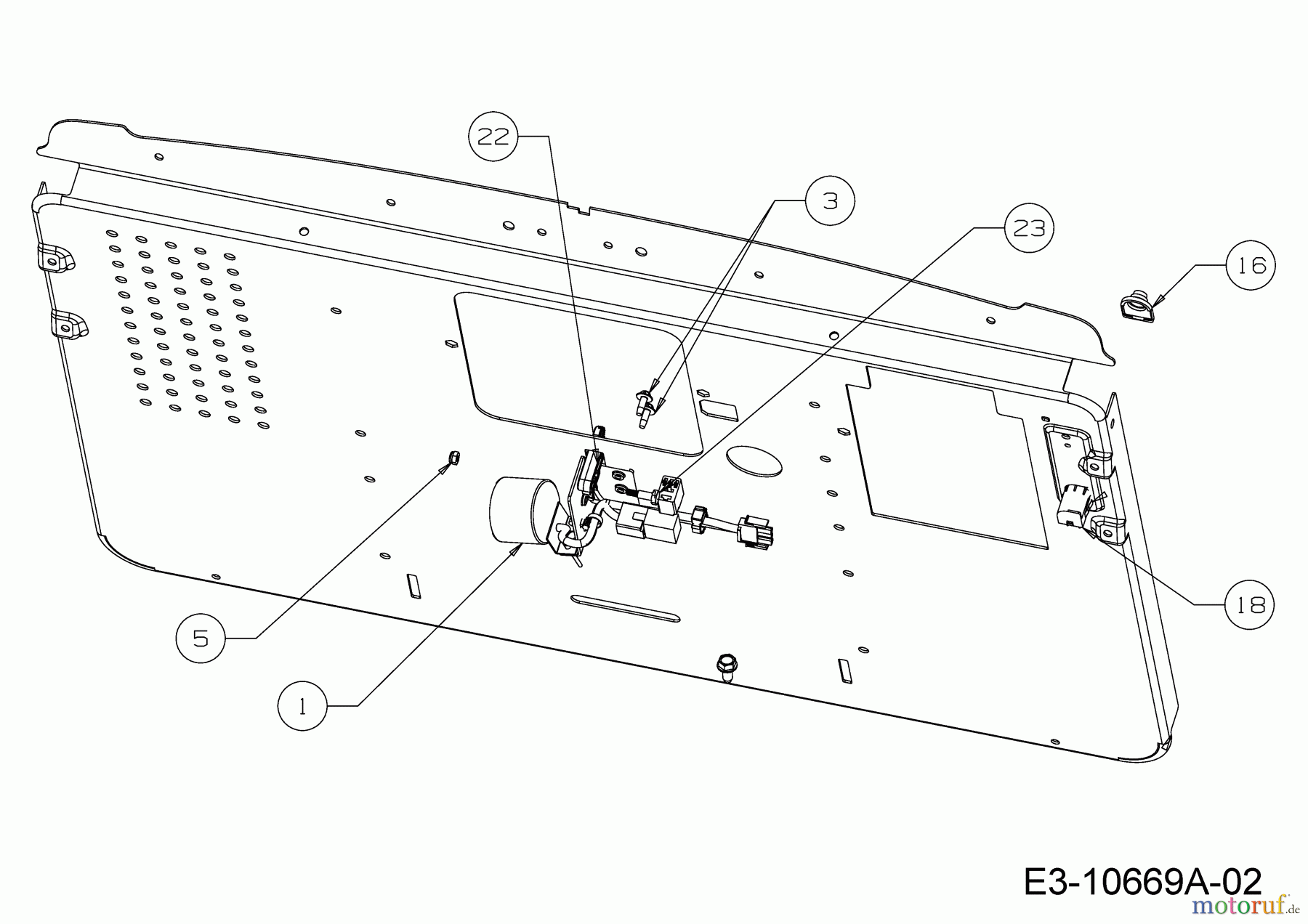 22

3

23

16

5

1

18

E3-10669A-02

motoruf.de