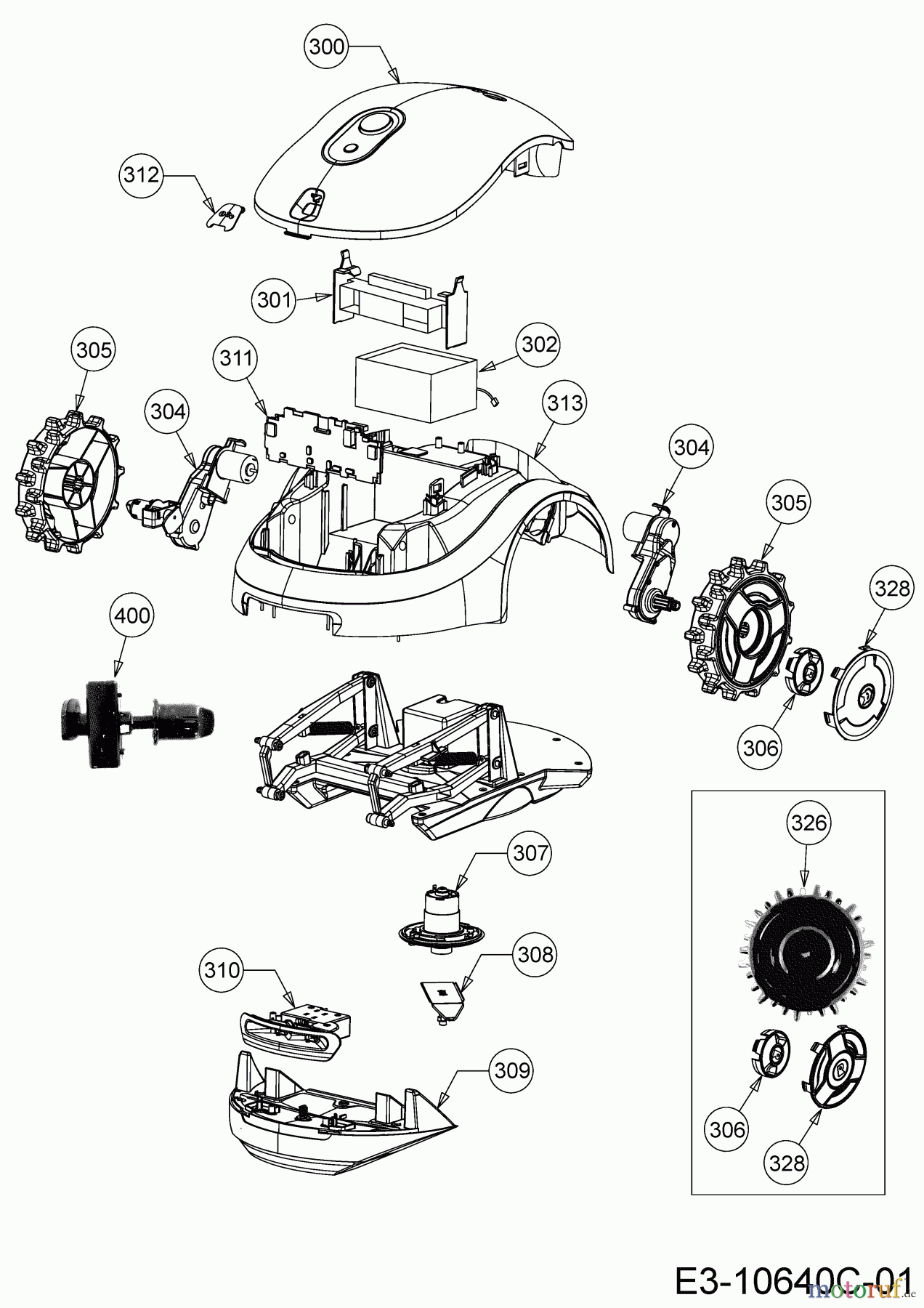 300
312
301
302
305
311
304
313
304
305
328
400
306
326
307
308
310
309
306
328
E3-10640C-01
motoruf.de