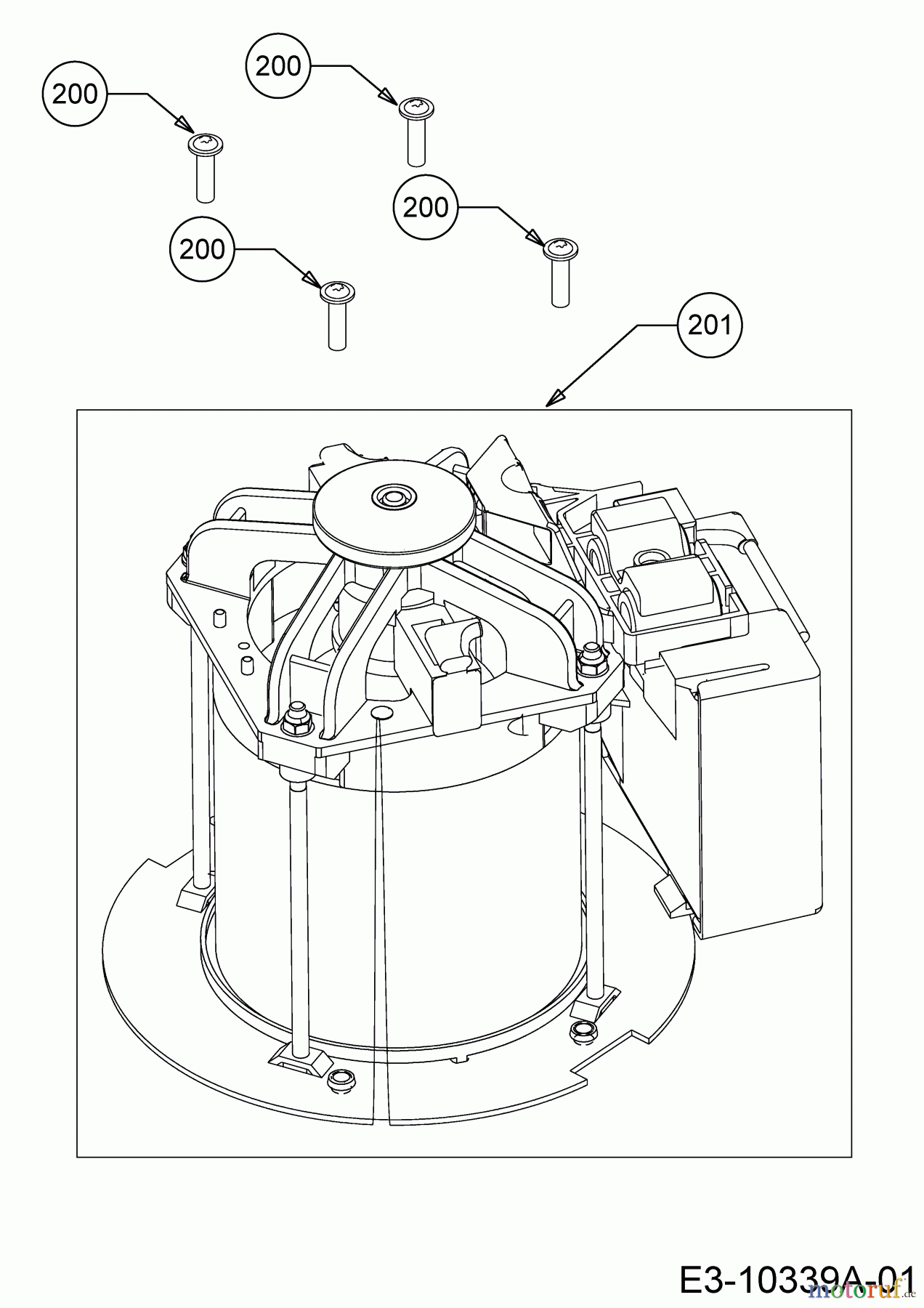 200
200
200
200
201
E3-10339A-01
motoruf.de