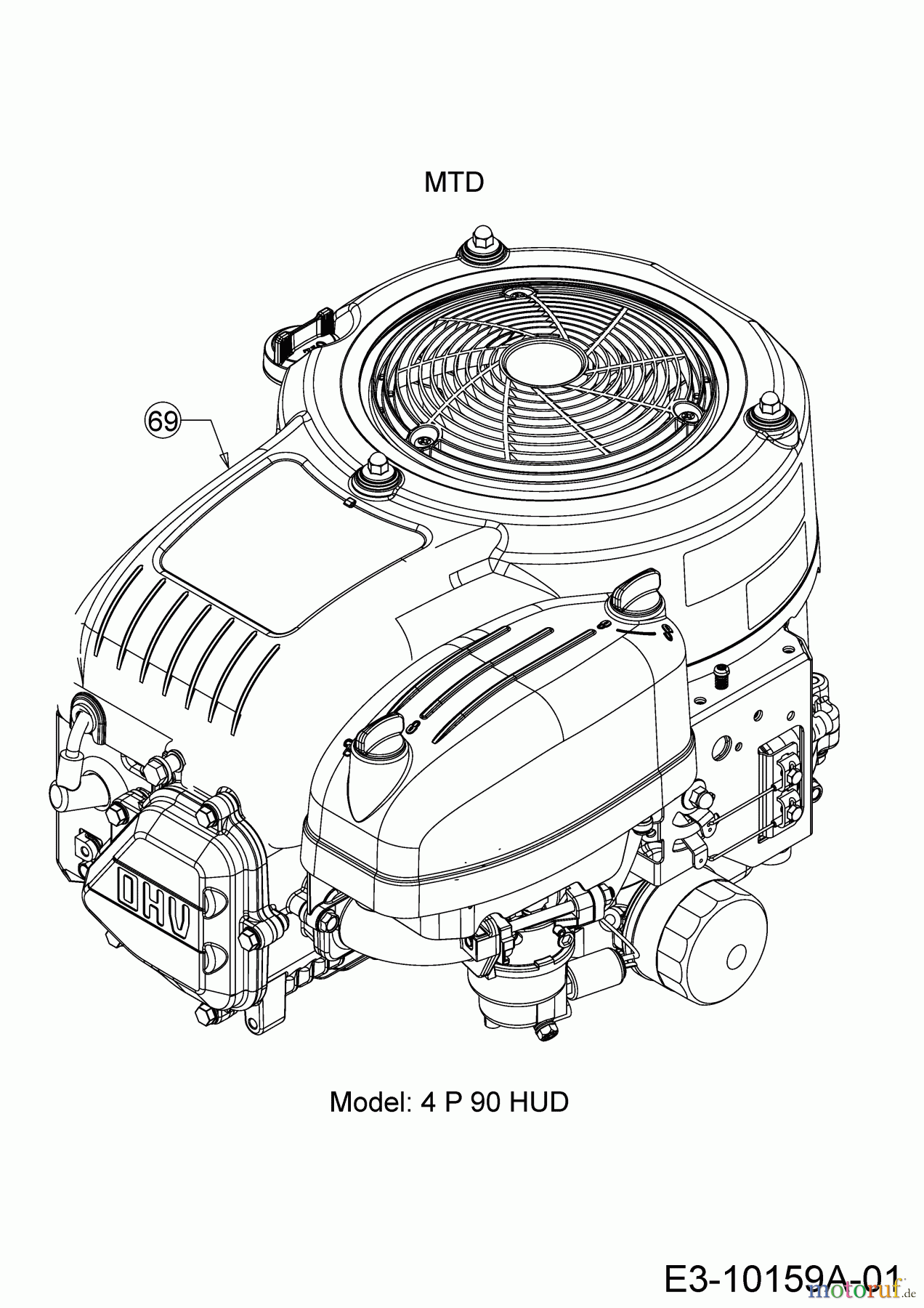 MTD

69

OHV

Model: 4 P 90 HUD

E3-10159A-01

motoruf.de