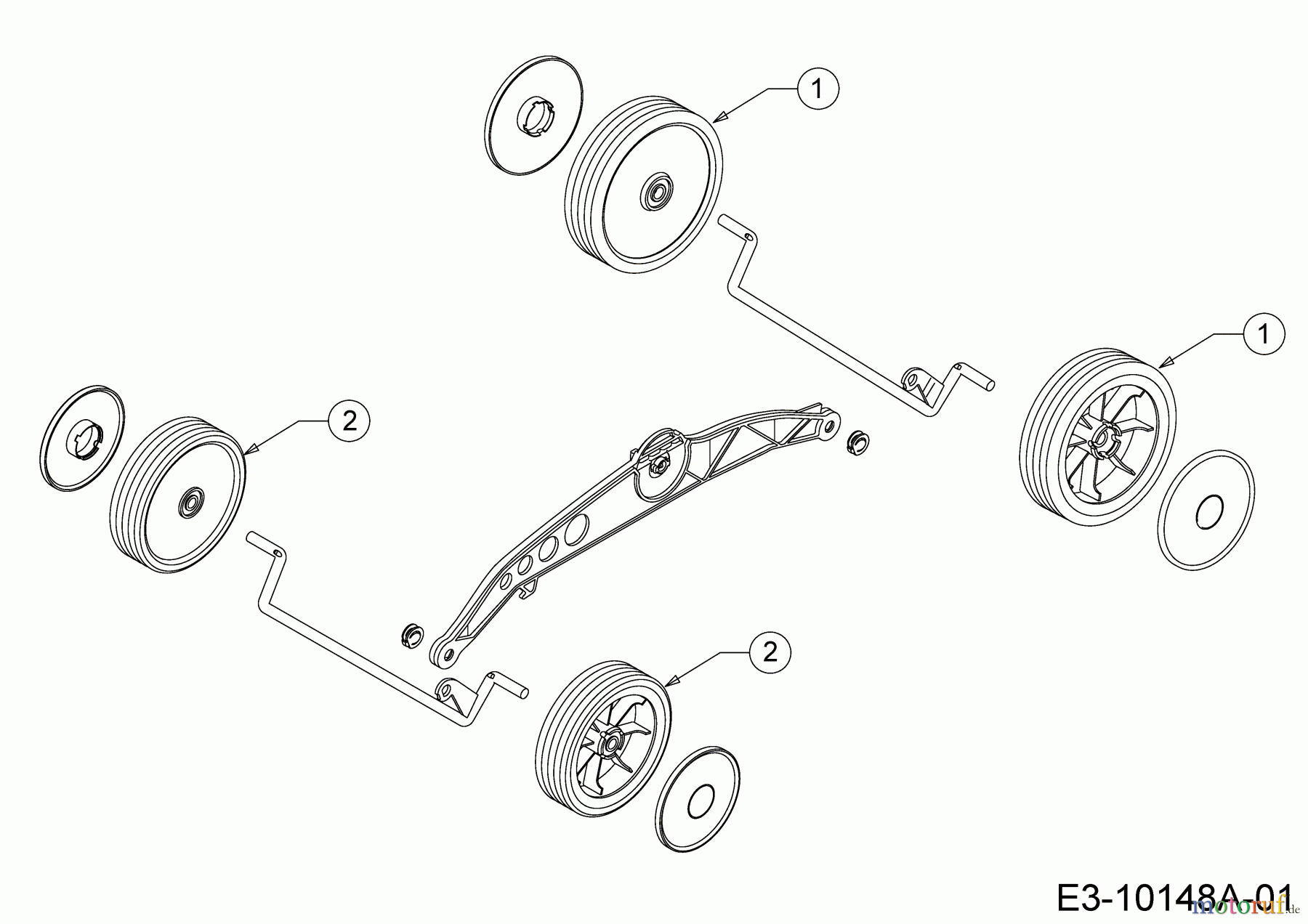 1

1

2

2

E3-10148A-01

motoruf.de