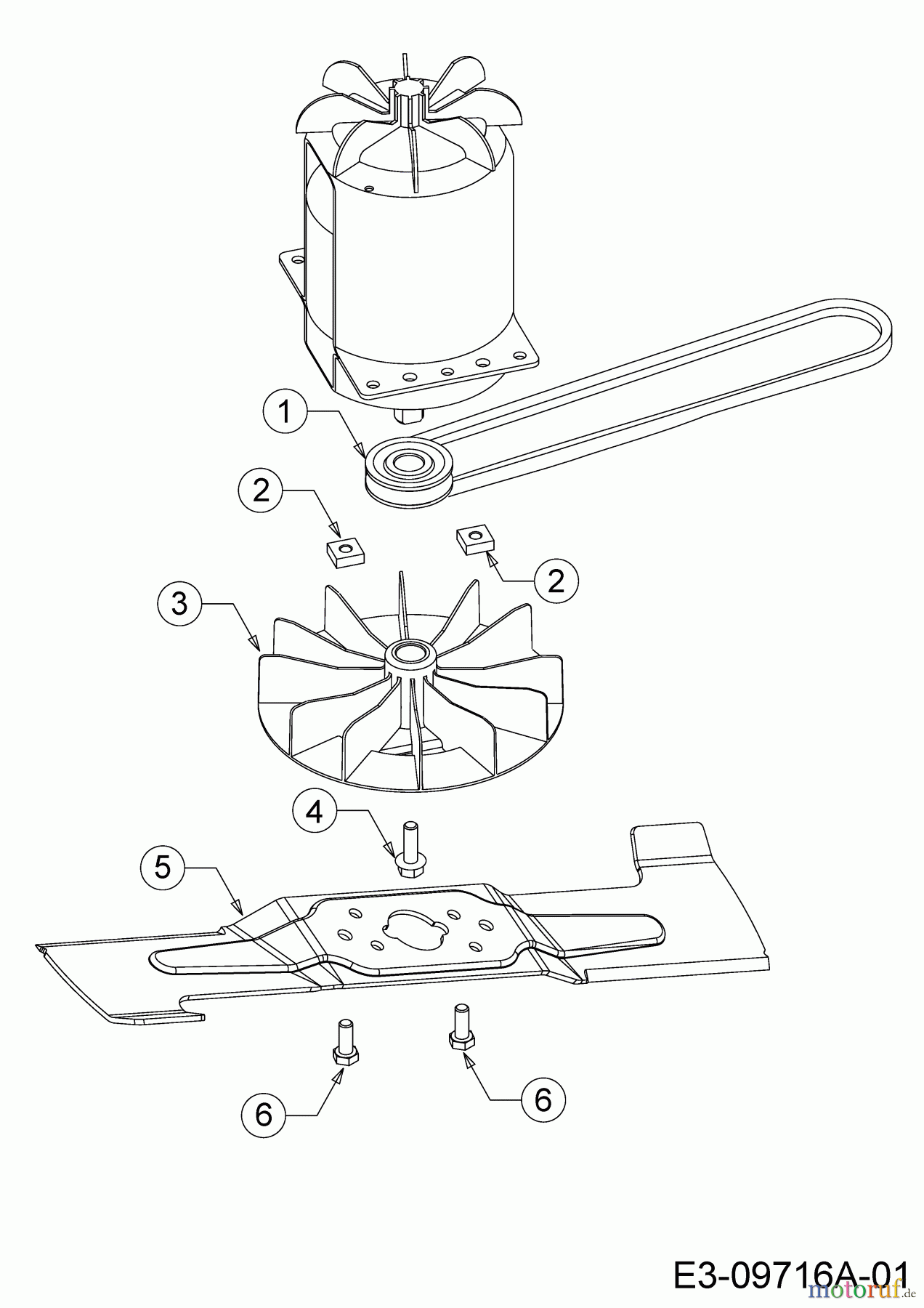 1

2

2

3

4

5

6

6

E3-09716A-01

motoruf.de