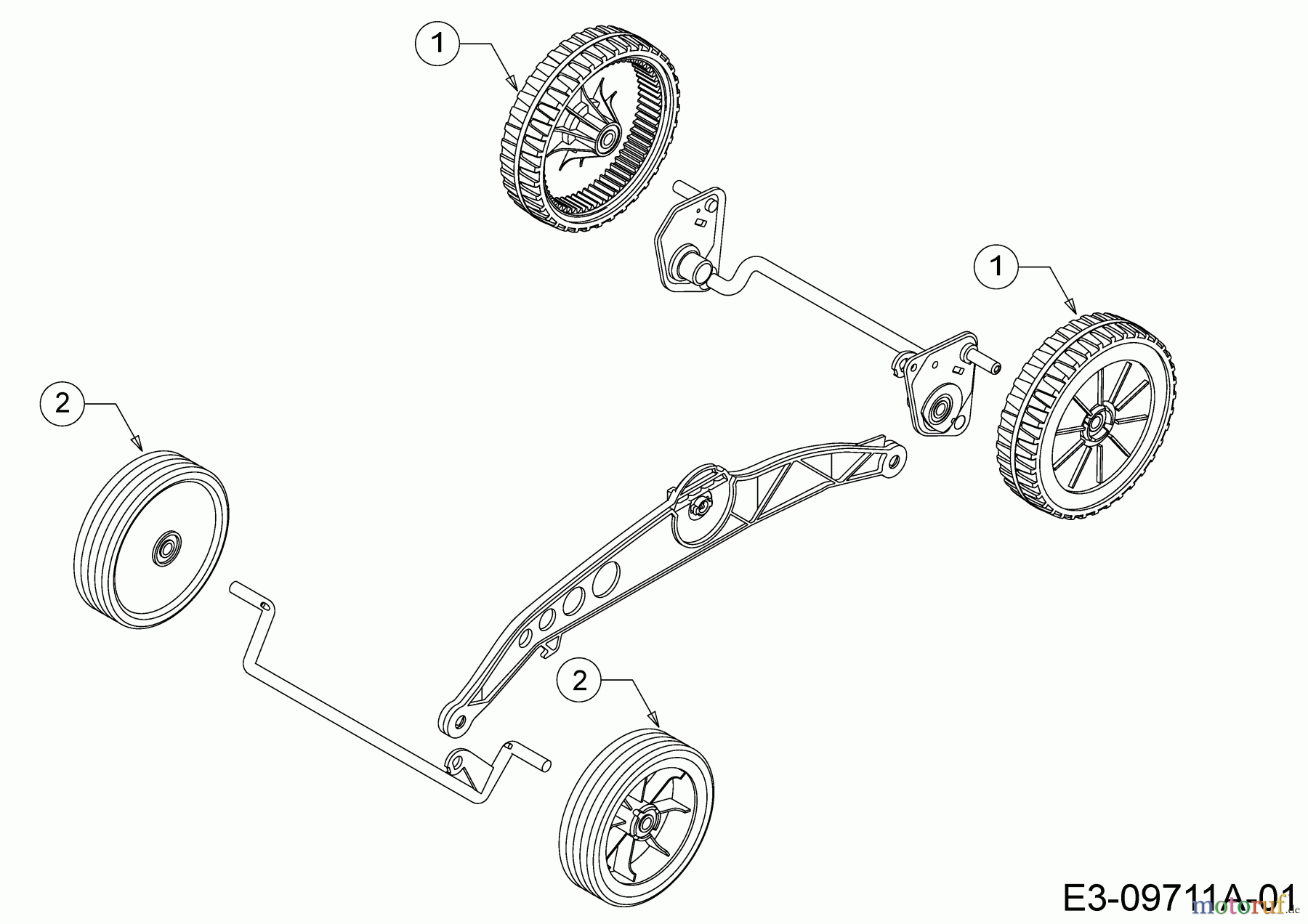 1
1
2
2
E3-09711A-01
motoruf.de