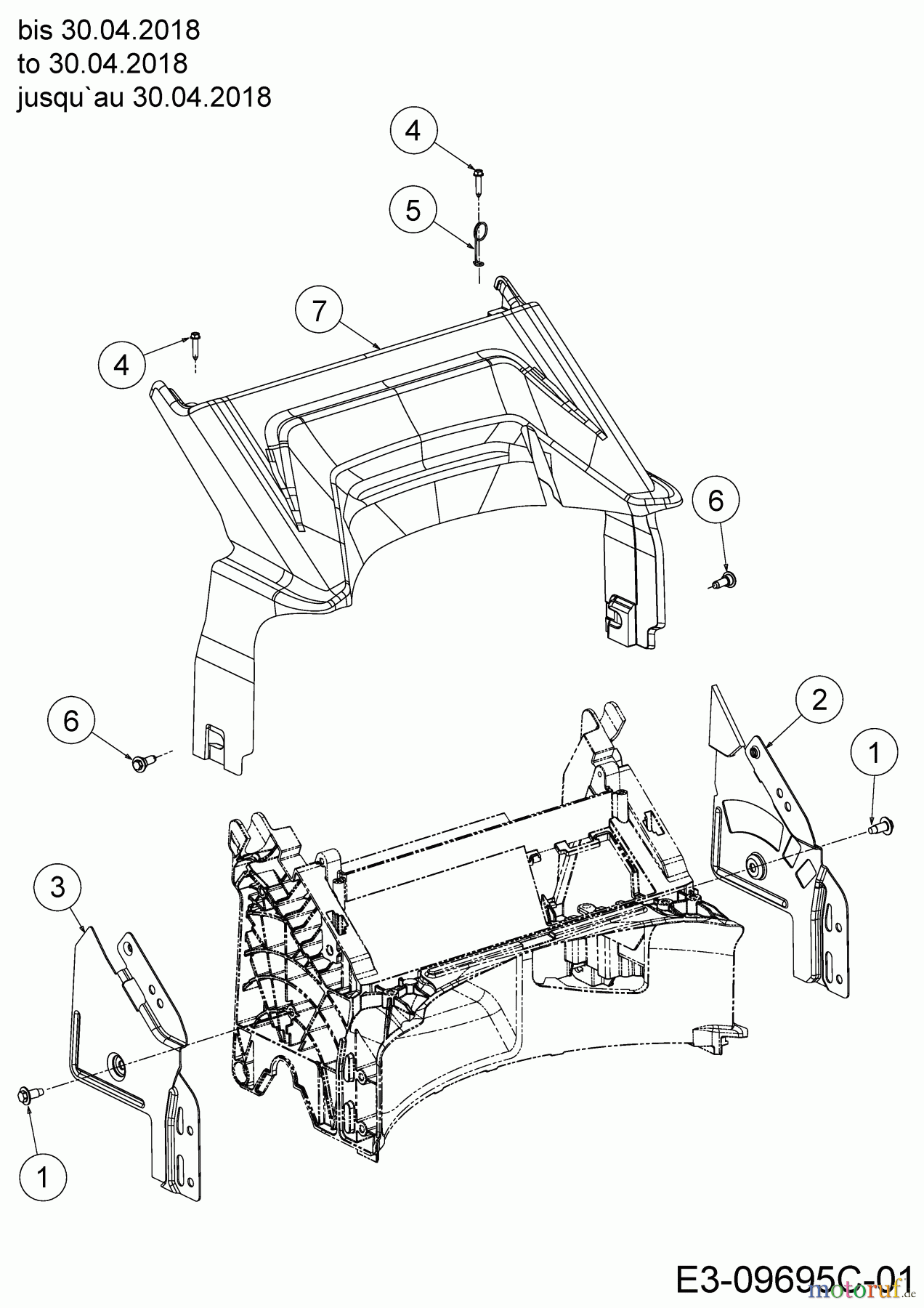 bis 30.04.2018
to 30.04.2018
jusqu`au 30.04.2018

4
5
7
4
6
6
2
1
3
1

E3-09695C-01
motoruf.de