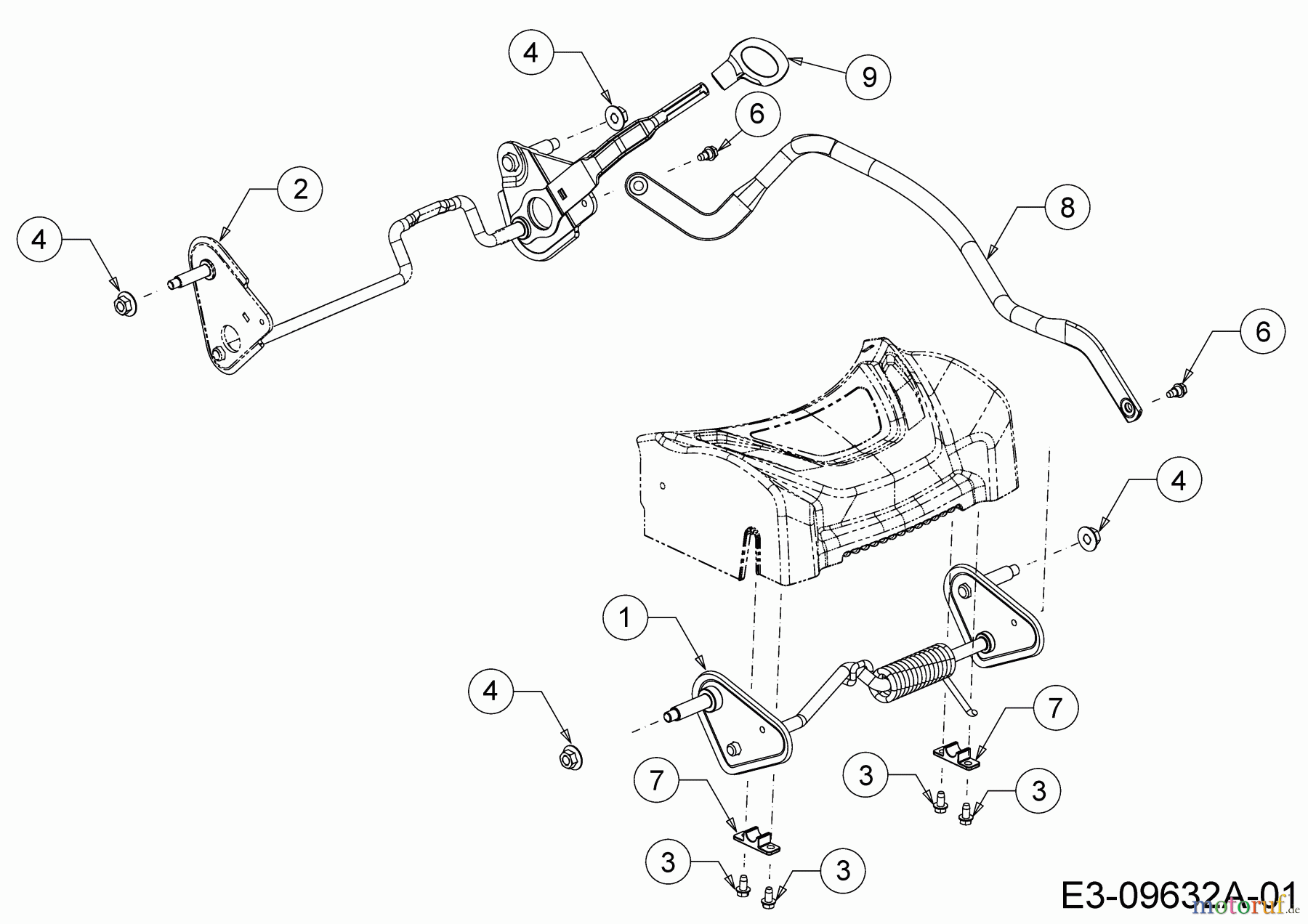 4
9
6
2
8
4
6
4
1
4
7
7
3
3
3
3
E3-09632A-01
motoruf.de