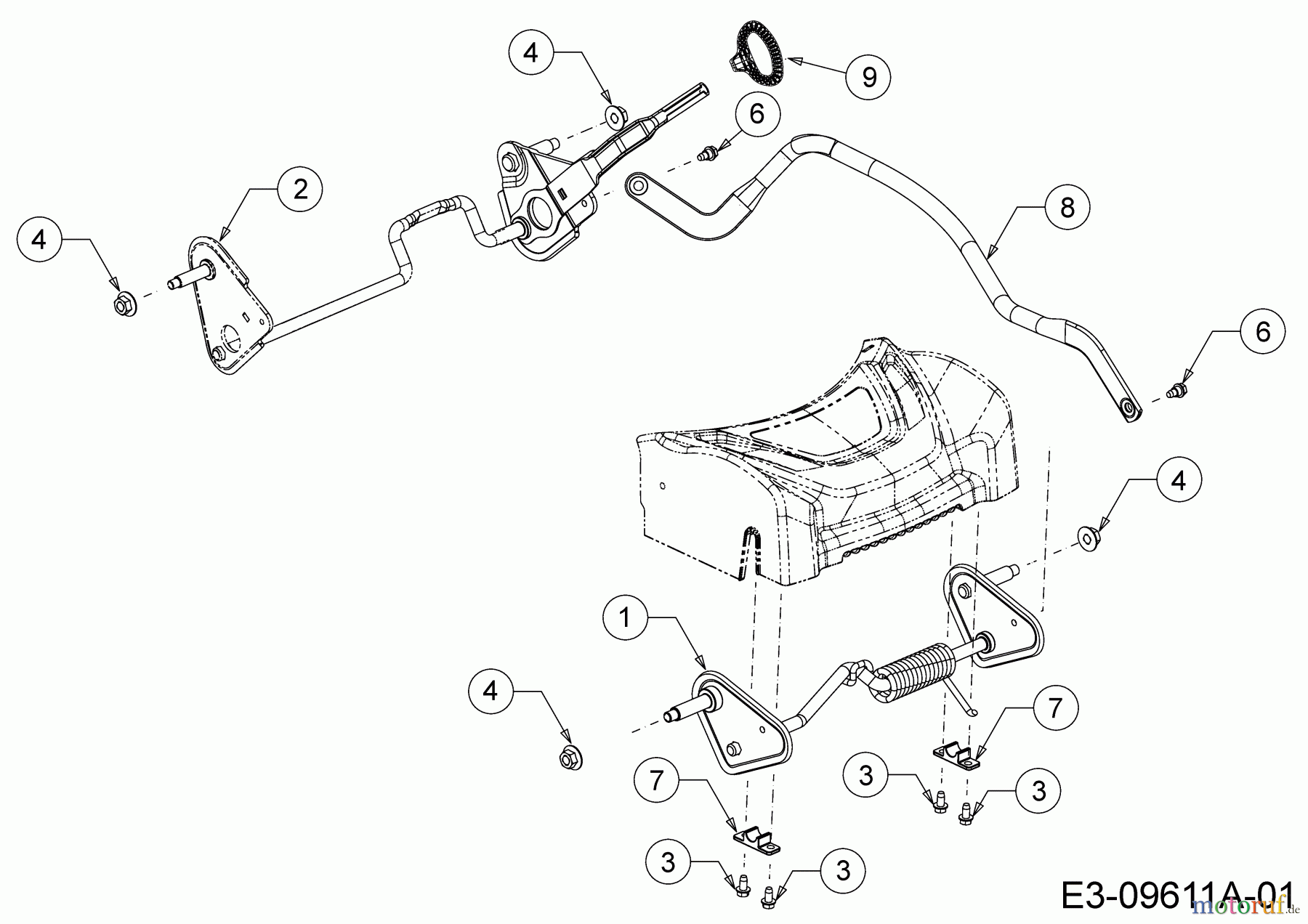 4
9
6
2
8
4
6
4
1
4
7
7
3
3
3
3
E3-09611A-01
motoruf.de