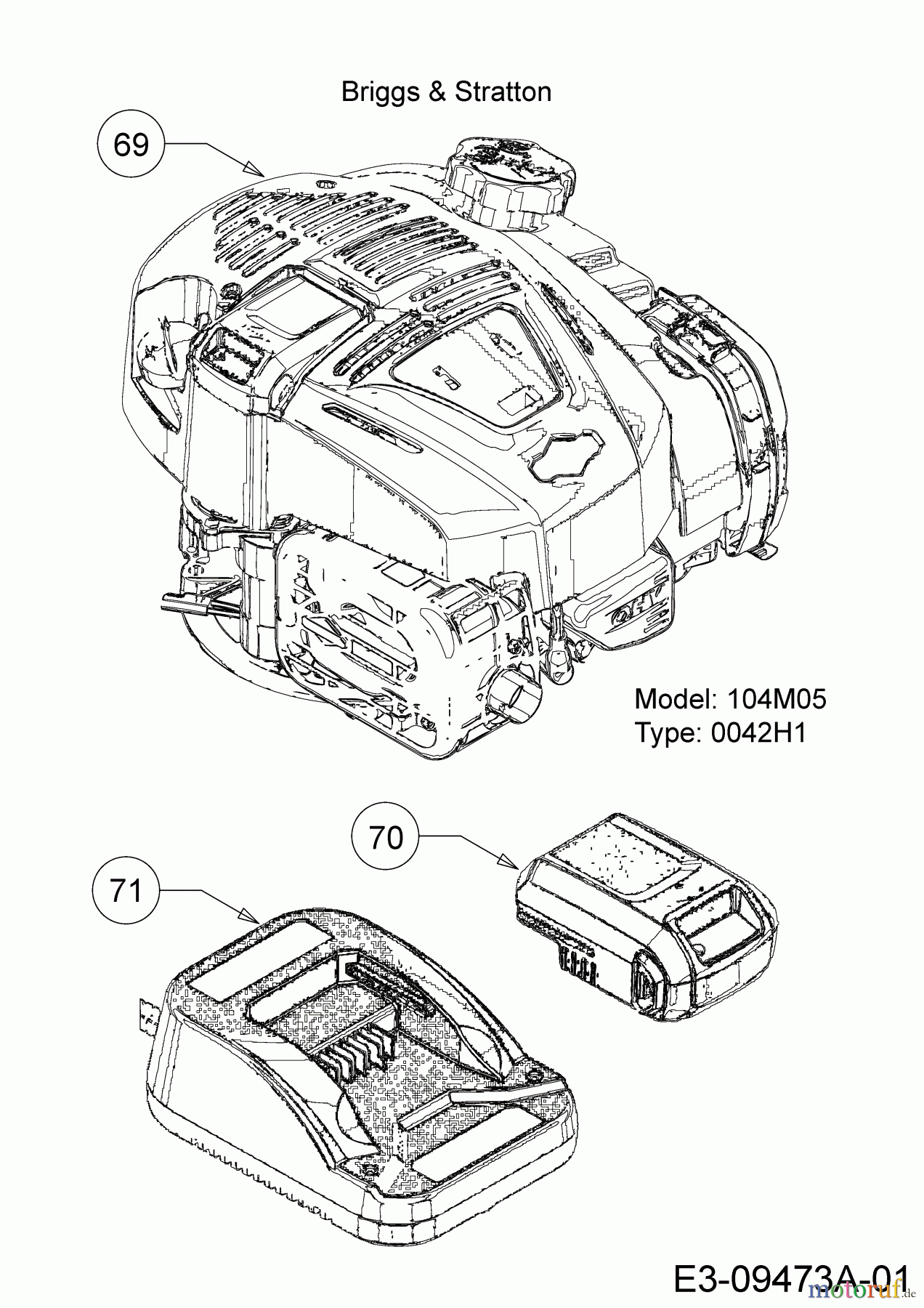 Briggs & Stratton

69

Model: 104M05
Type: 0042H1

70

71

E3-09473A-01

motoruf.de