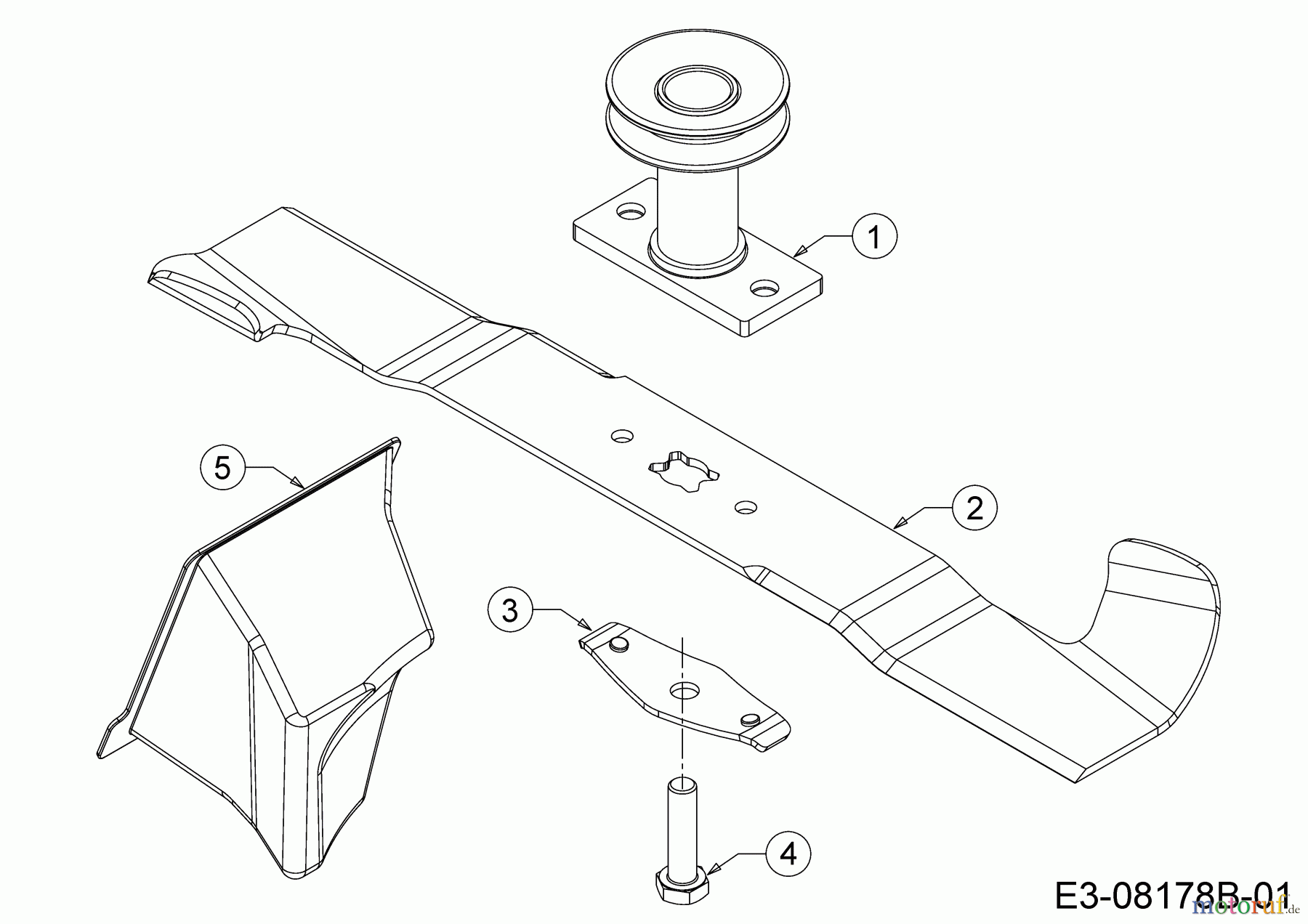 1

5

2

3

4

E3-08178B-01

motoruf.de