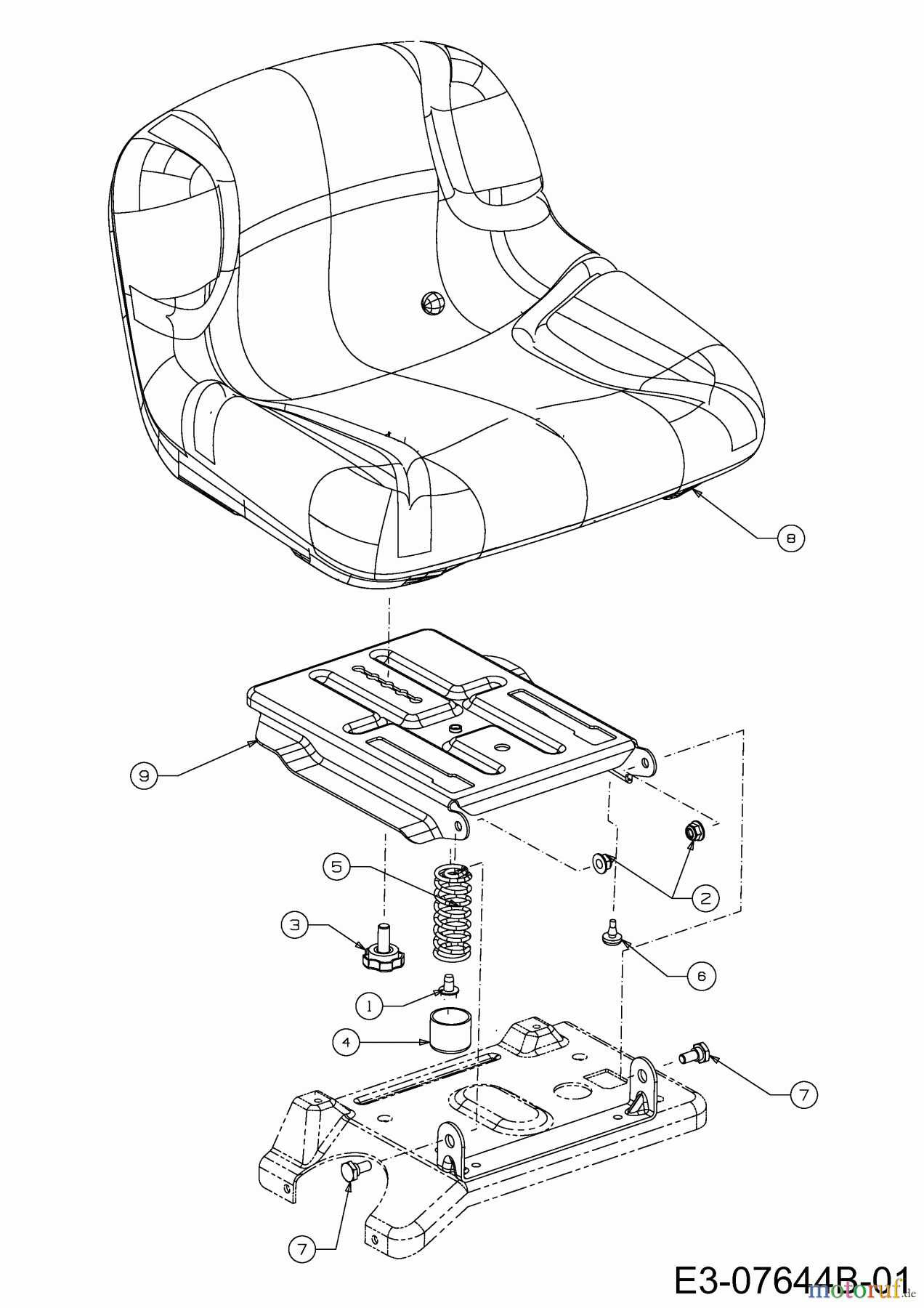 8

9

5

2

3

6

1

4

7

7

E3-07644B-01

motoruf.de