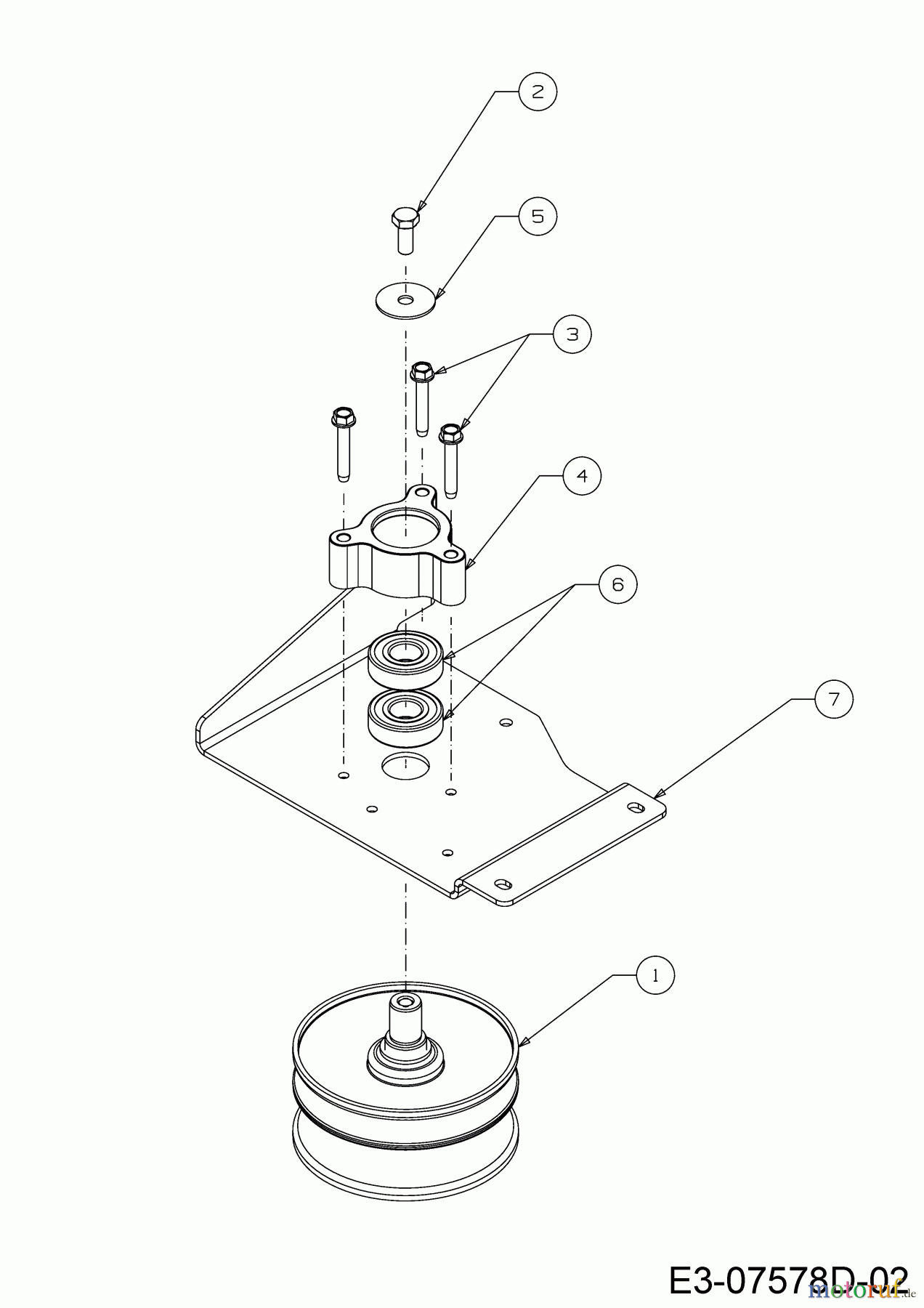 2
5
3
4
6
7
1
E3-07578D-02
motoruf.de