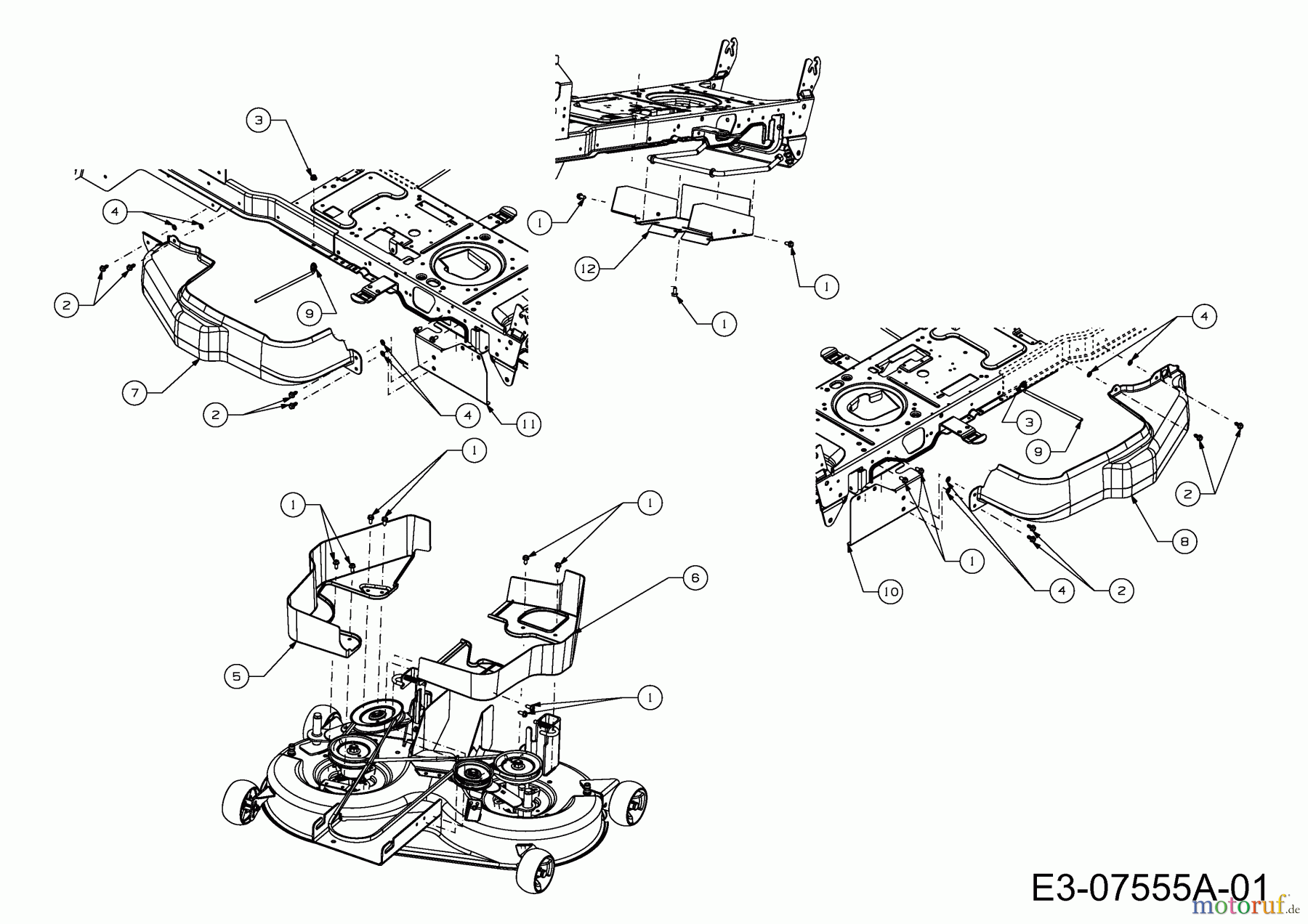 3
4
2
9
7
2
4
11
1
12
1
1
4
3
9
2
8
1
4
2
10
1
1
1
6
5
1
E3-07555A-01
motoruf.de