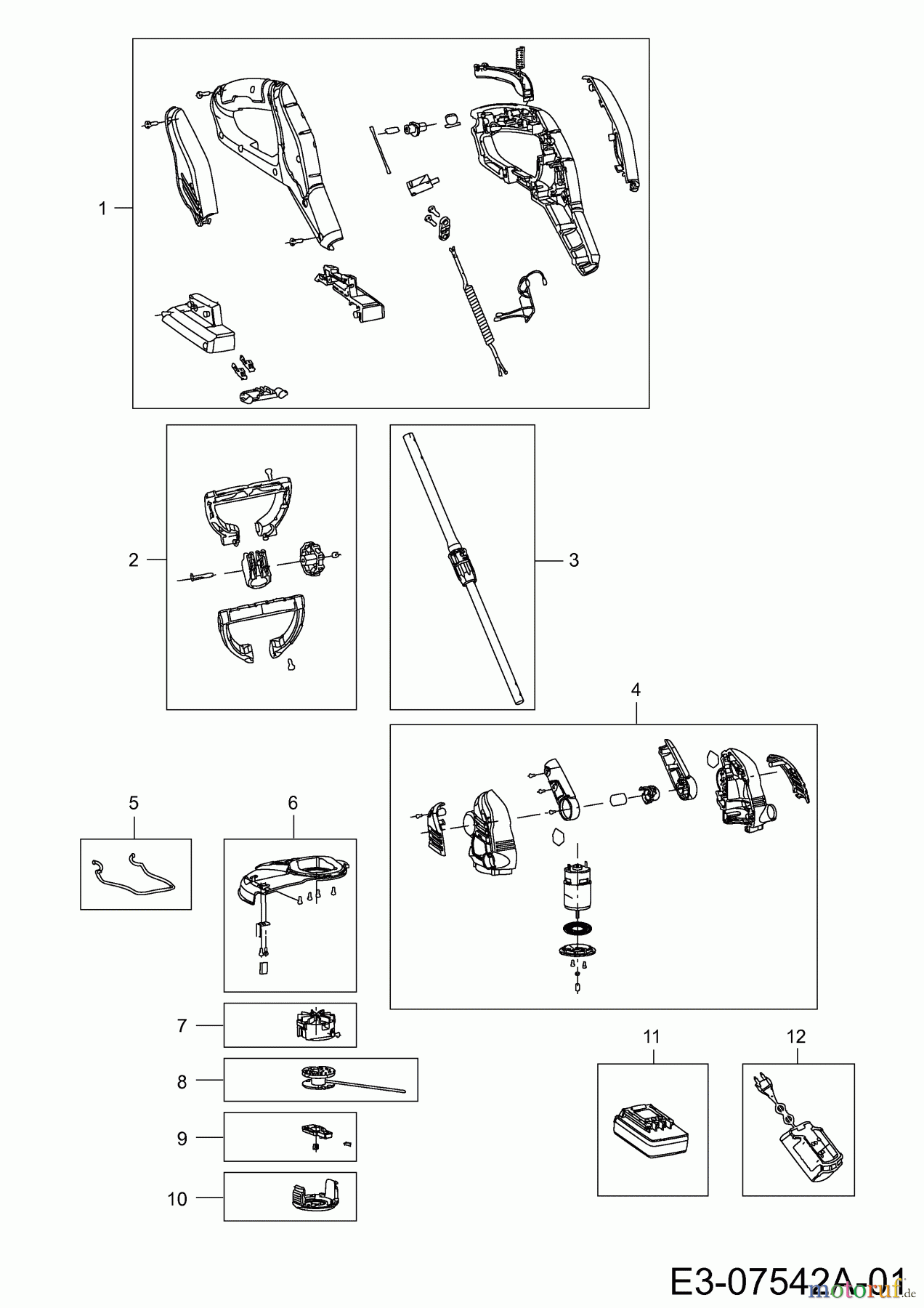 1

2

3

4

5

6

7

8

9

10

11

12

E3-07542A-01

motoruf.de