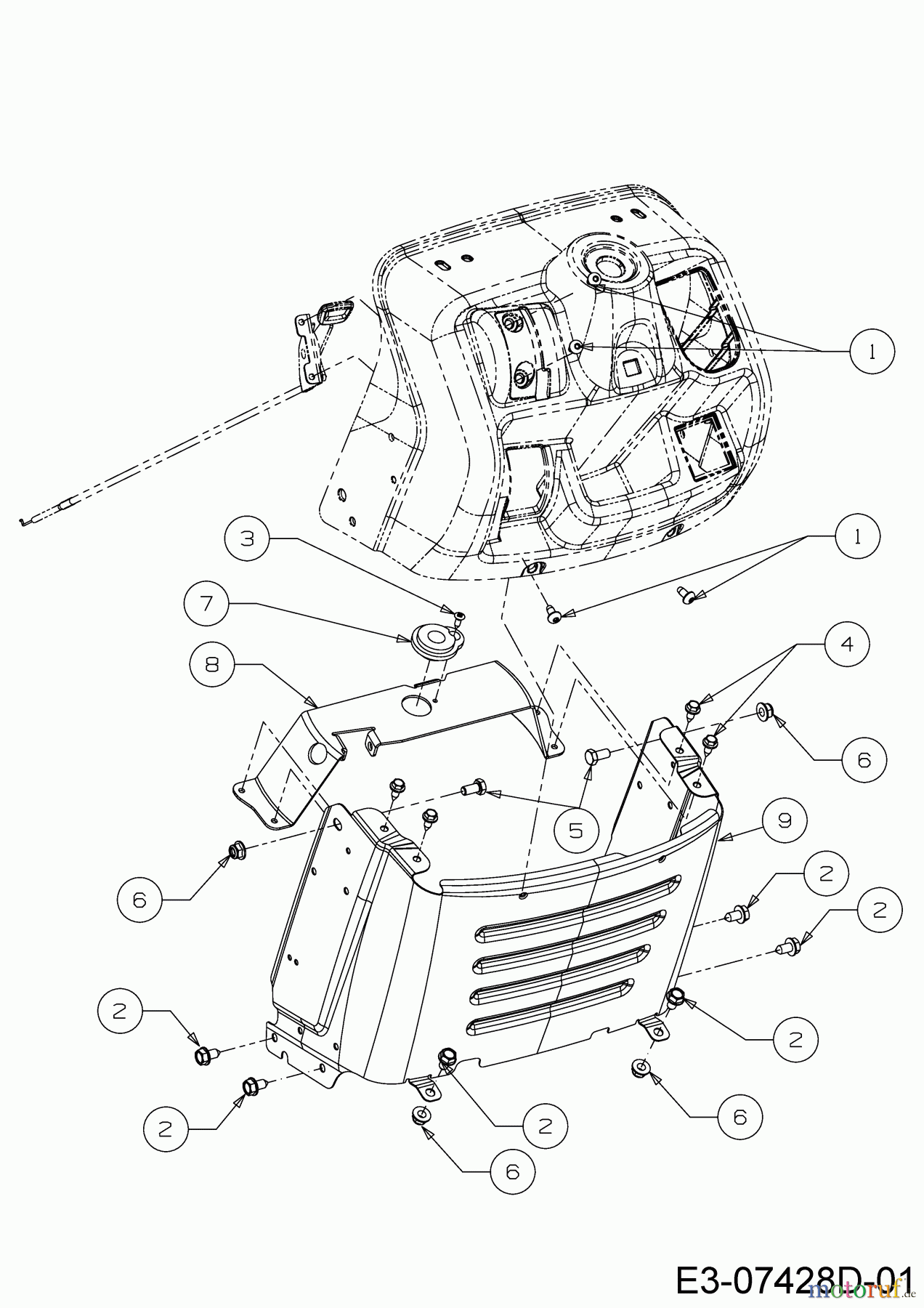 1
1
3
7
4
8
6
5
9
6
2
2
2
2
2
2
6
6
E3-07428D-01
motoruf.de