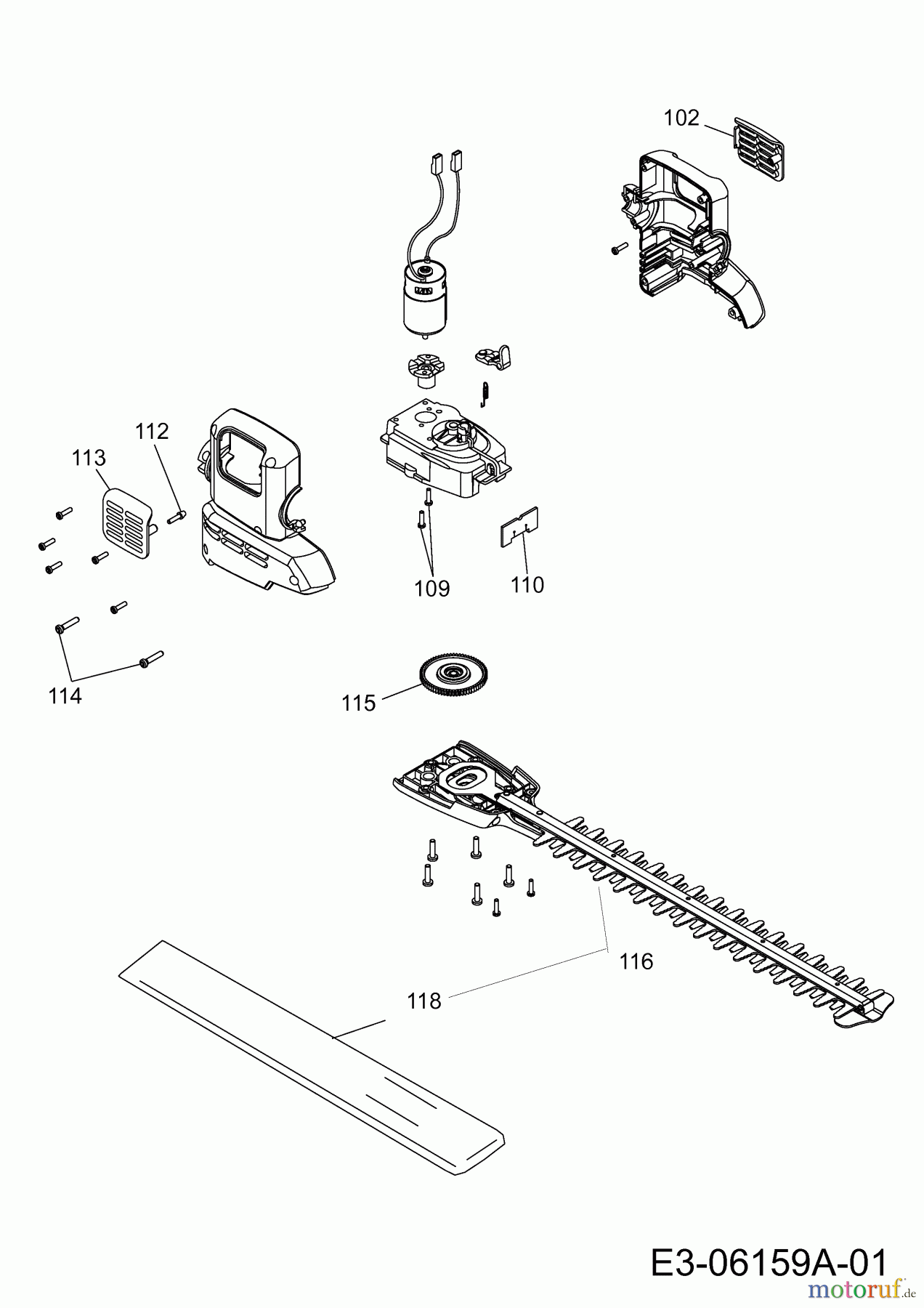 102

112

113

109

110

114

115

116

118

E3-06159A-01

motoruf.de