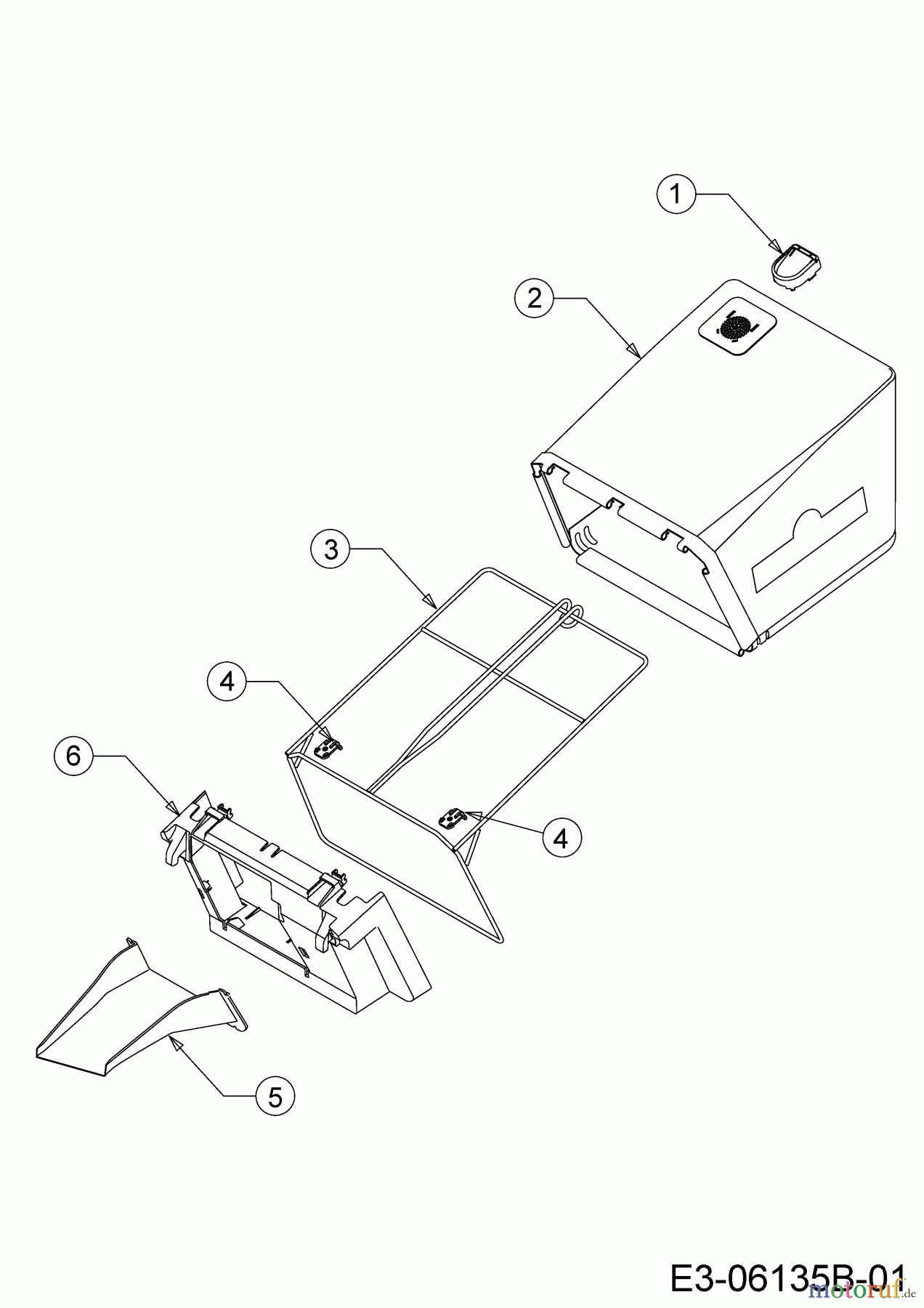 1

2

3

4

6

4

5

E3-06135B-01

motoruf.de