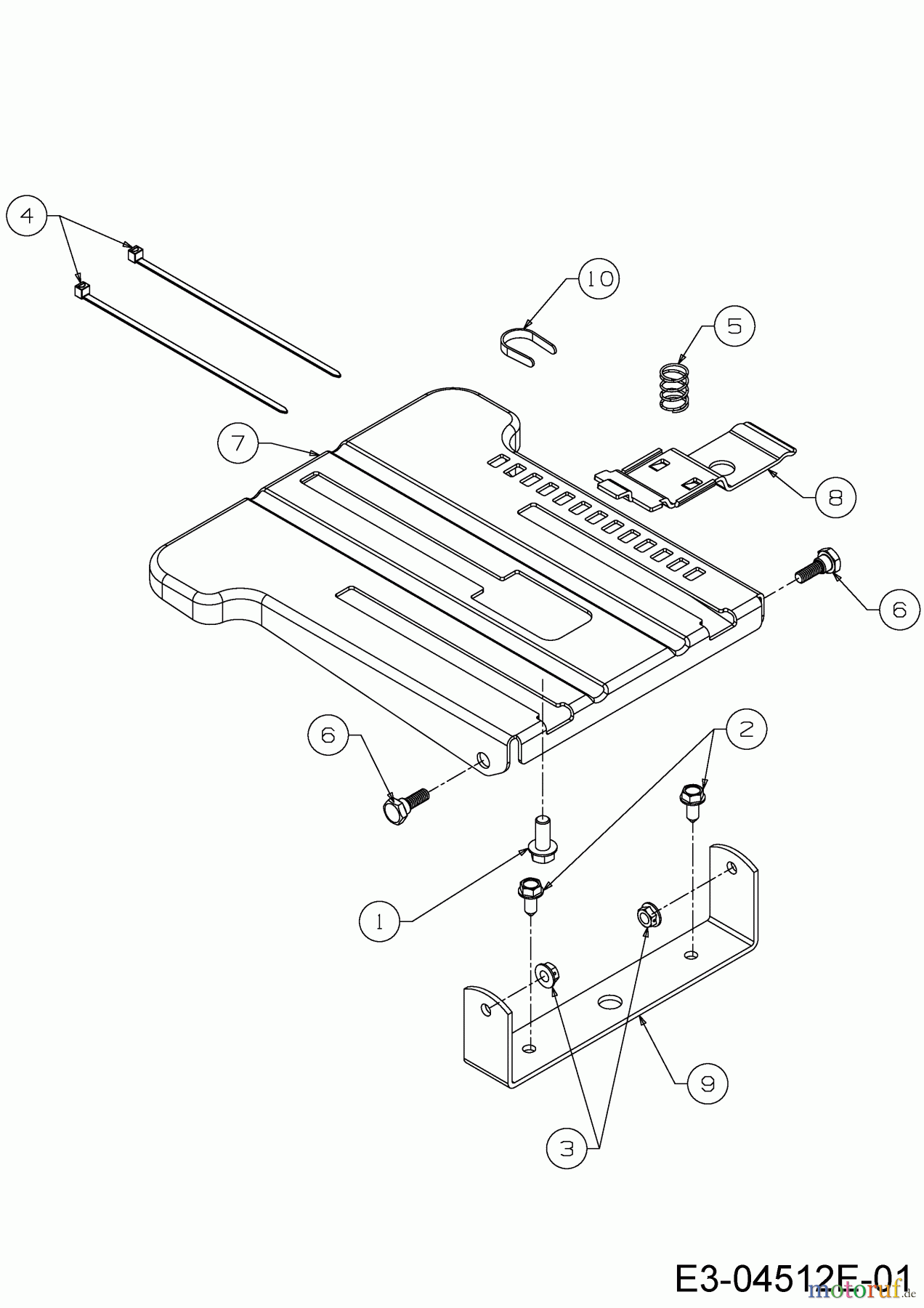 4
10
5
7
8
6
6
2
1
9
3
E3-04512E-01
motoruf.de