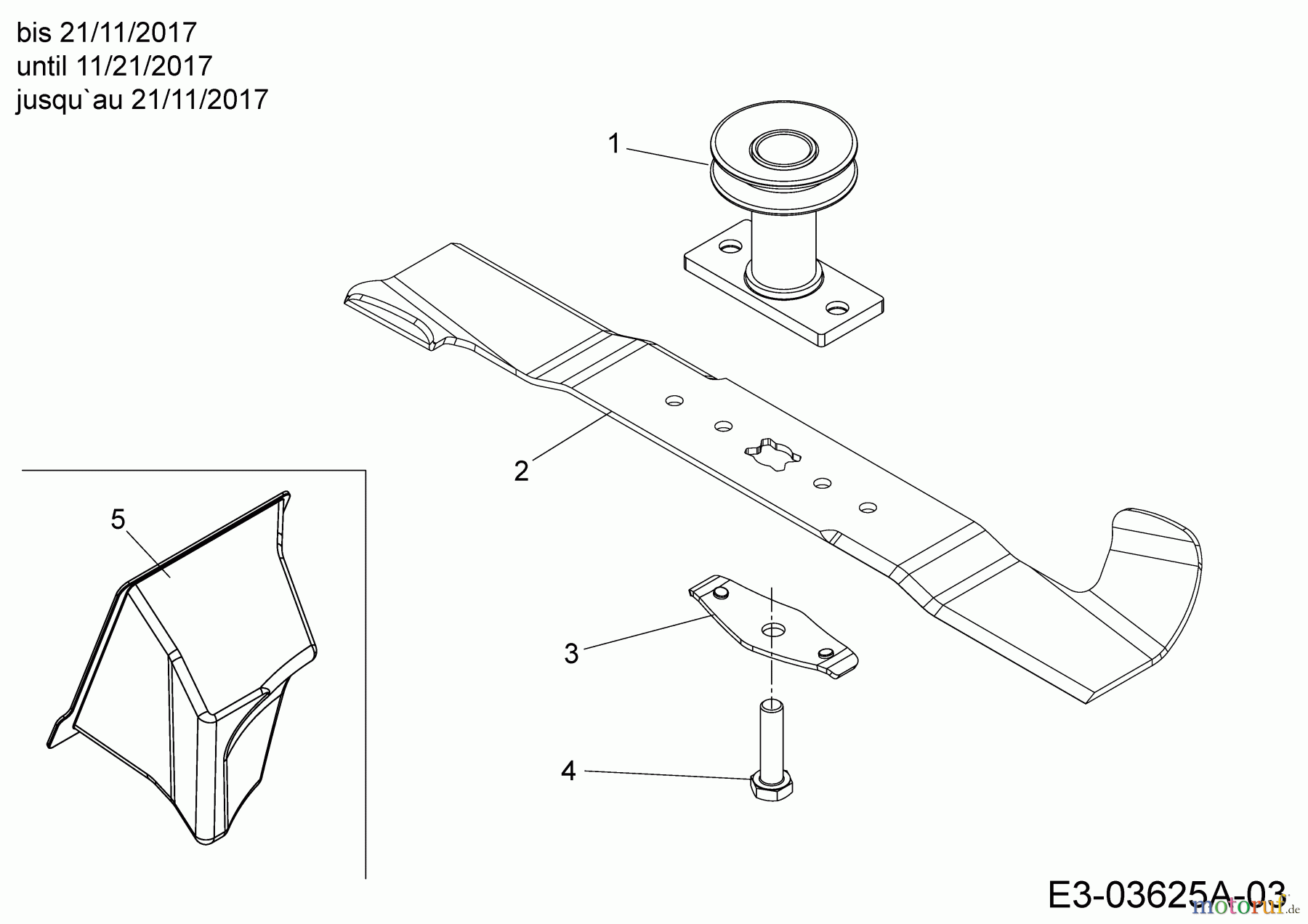 bis 21/11/2017
until 11/21/2017
jusqu`au 21/11/2017

1

2

5

3

4

E3-03625A-03

motoruf.de