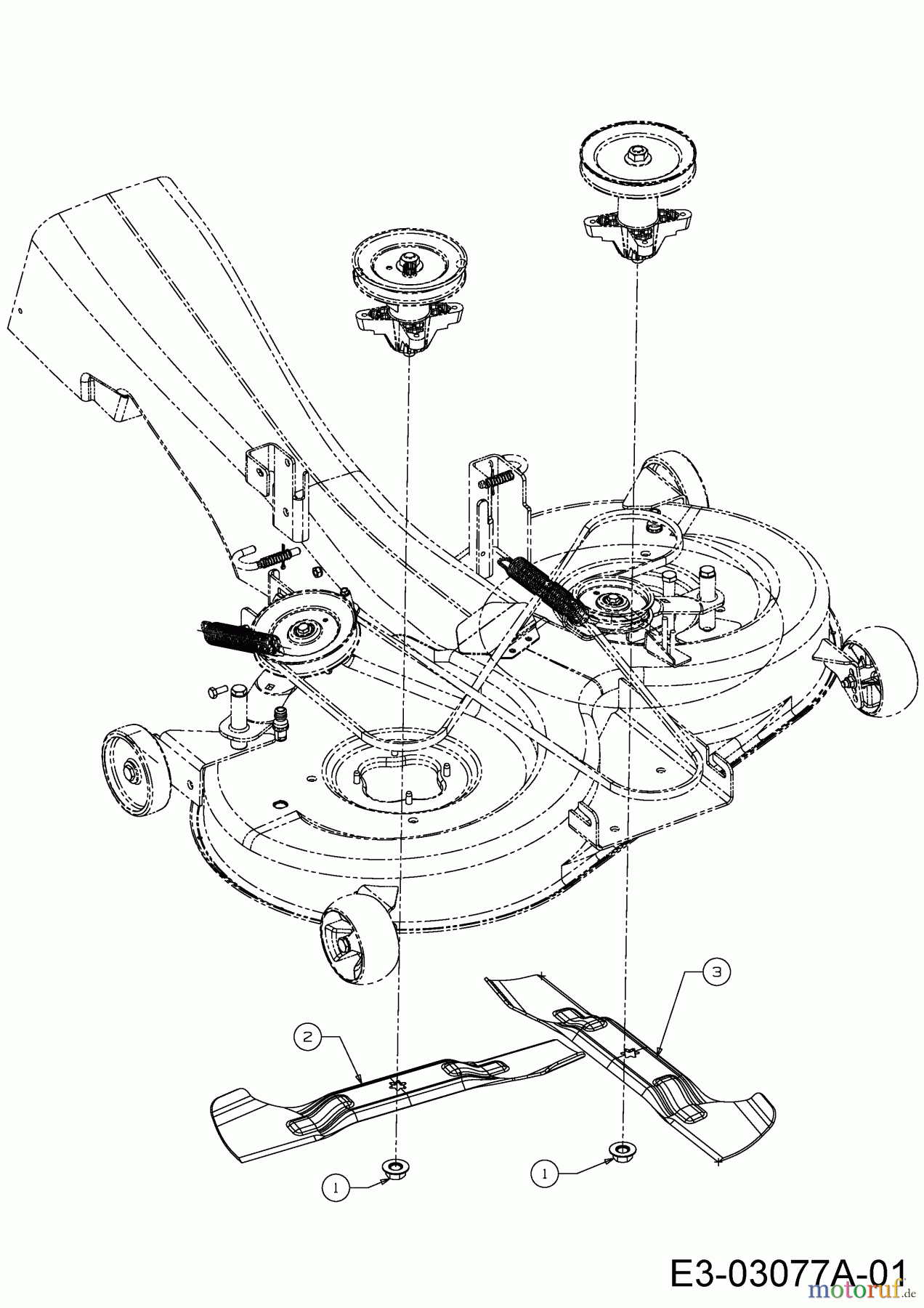 3

2

1

1

E3-03077A-01

motoruf.de