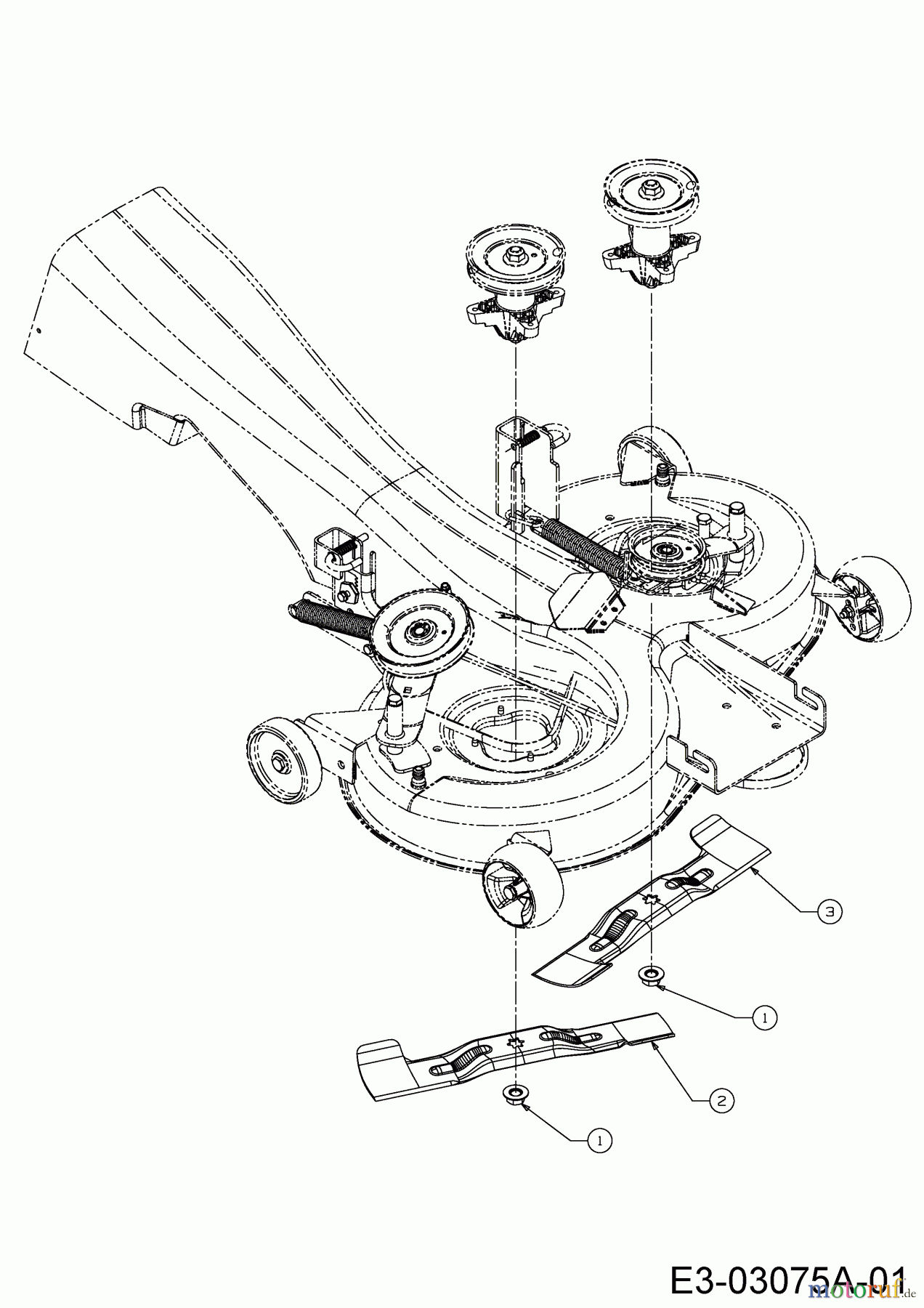 3

1

2

1

E3-03075A-01

motoruf.de