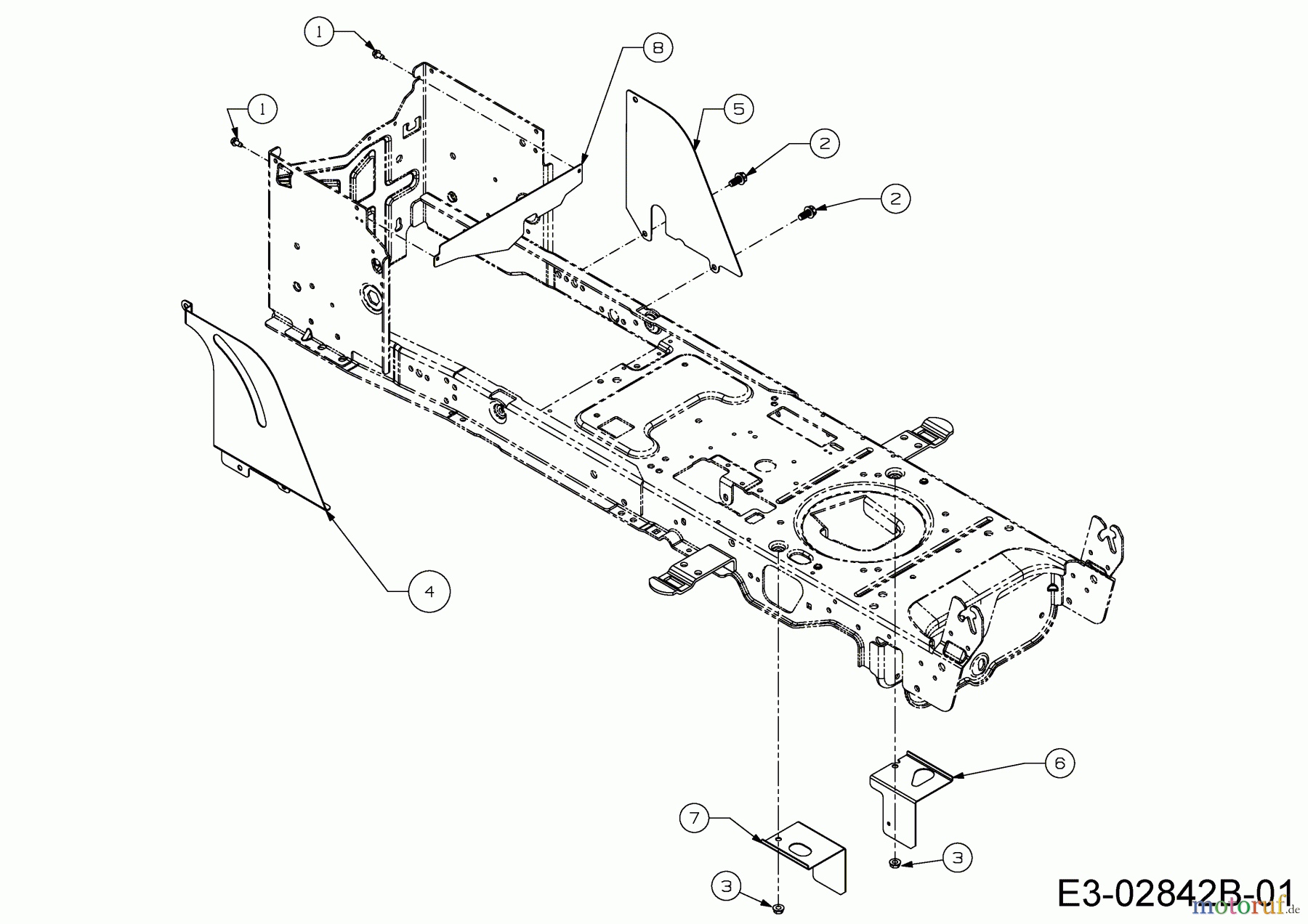 1
8
1
5
2
2
4
6
7
3
3
E3-02842B-01
motoruf.de