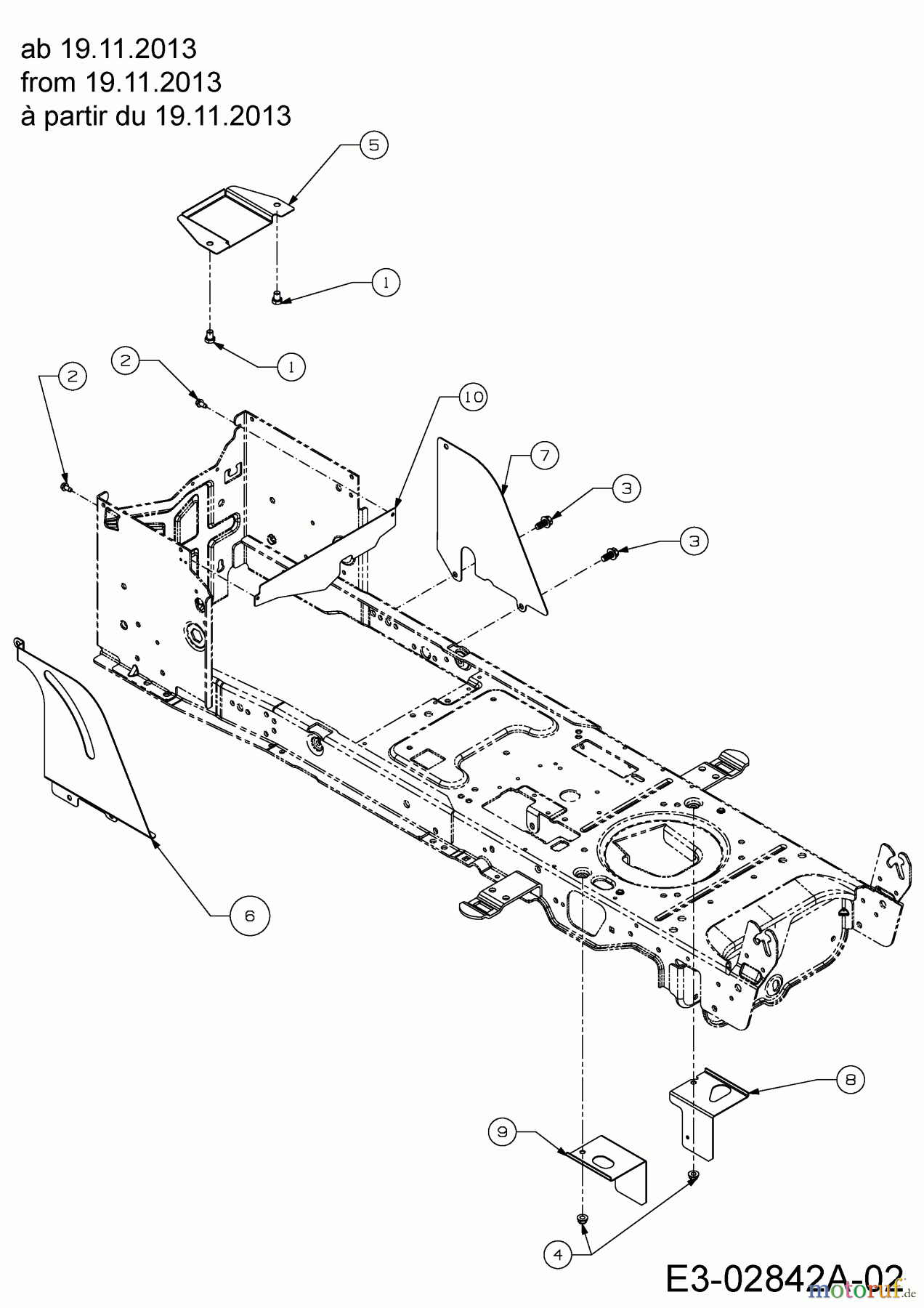 ab 19.11.2013
from 19.11.2013
à partir du 19.11.2013

5
1
1
2
2
10
7
3
3
6
8
9
4

E3-02842A-02
motoruf.de