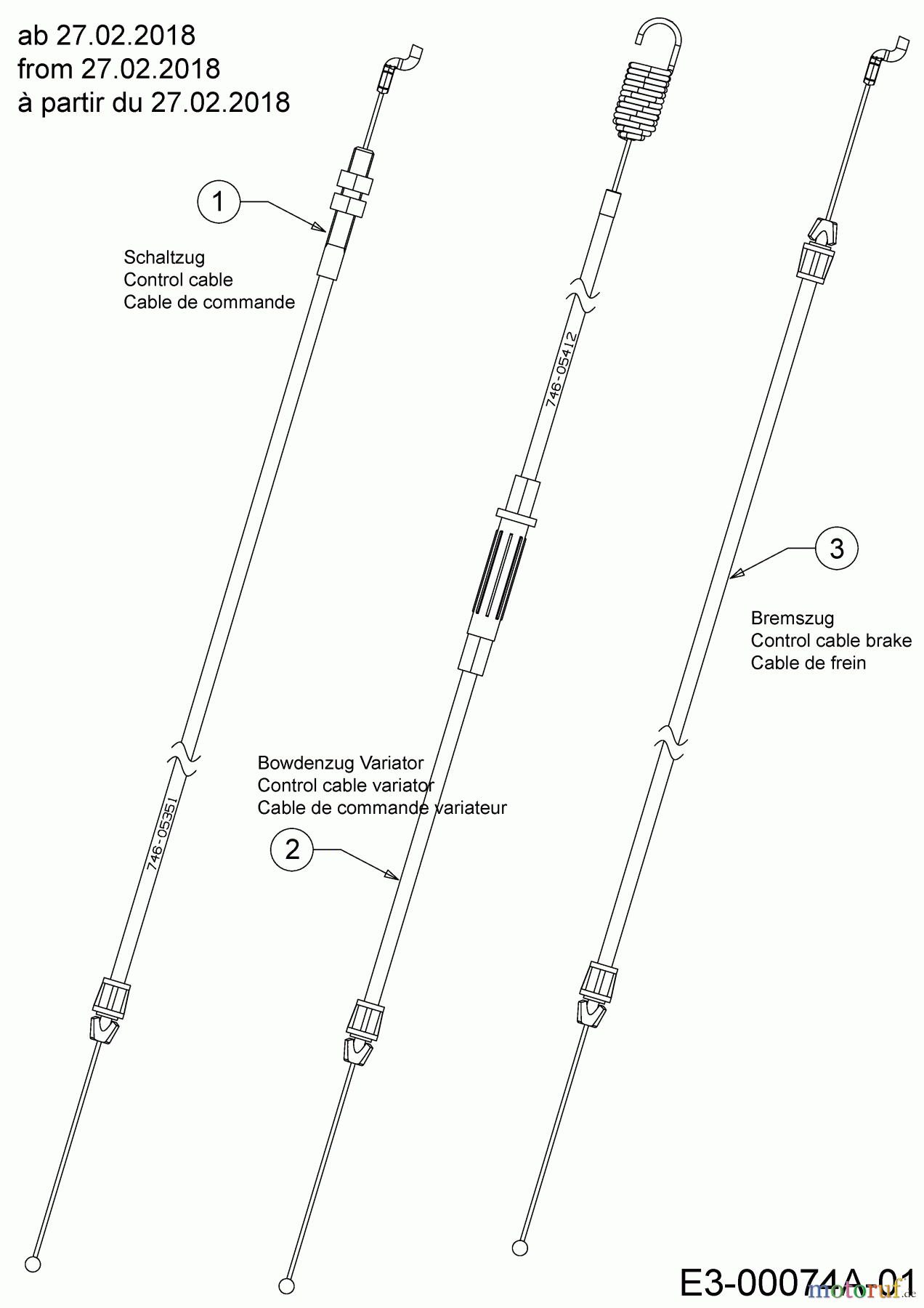 ab 27.02.2018
from 27.02.2018
à partir du 27.02.2018

1

Schaltzug
Control cable
Cable de commande

746-05351

746-05412

Bowdenzug Variator
Control cable variator
Cable de commande variateur

2

3

Bremszug
Control cable brake
Cable de frein

E3-00074A-01

motoruf.de