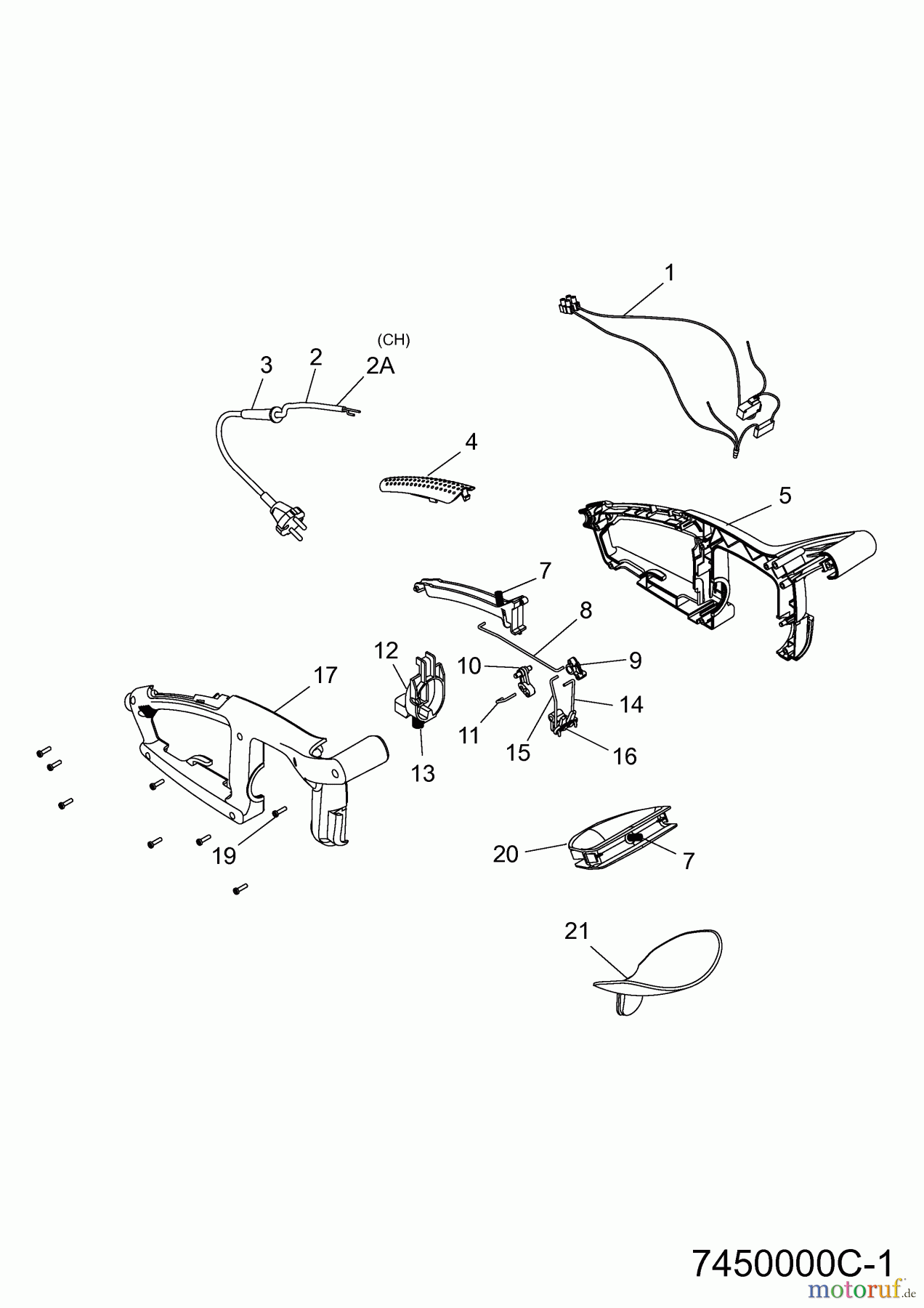 1
(CH)
3
2
2A
4
5
7
8
12
10
9
17
14
11
15
16
13
19
20
7
21
7450000C-1
motoruf.de