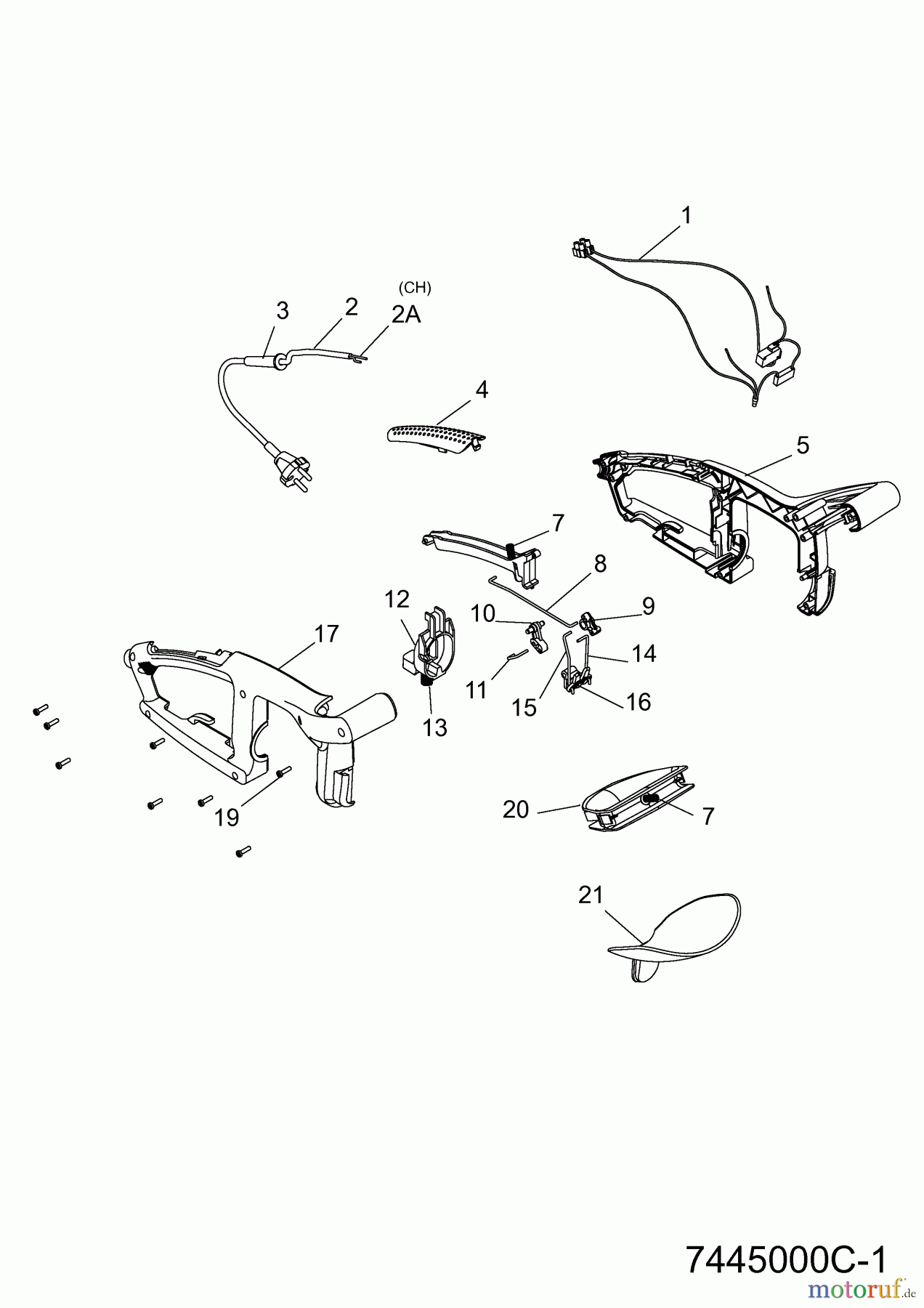 1
(CH)
3
2
2A
4
5
7
8
12
10
9
17
14
11
15
16
13
19
20
7
21
7445000C-1
motoruf.de