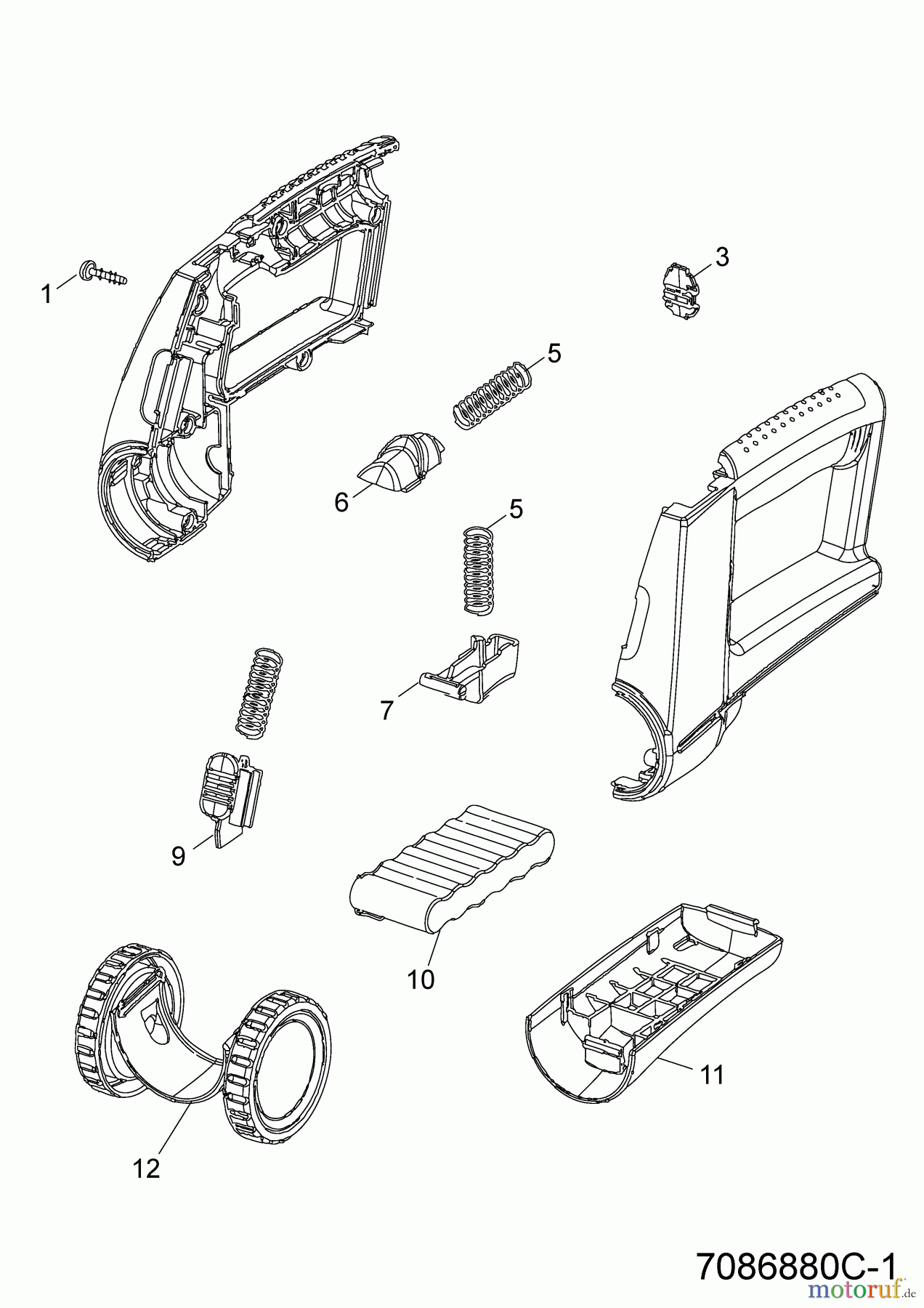 1
3
5
6
5
7
9
10
11
12
7086880C-1
motoruf.de