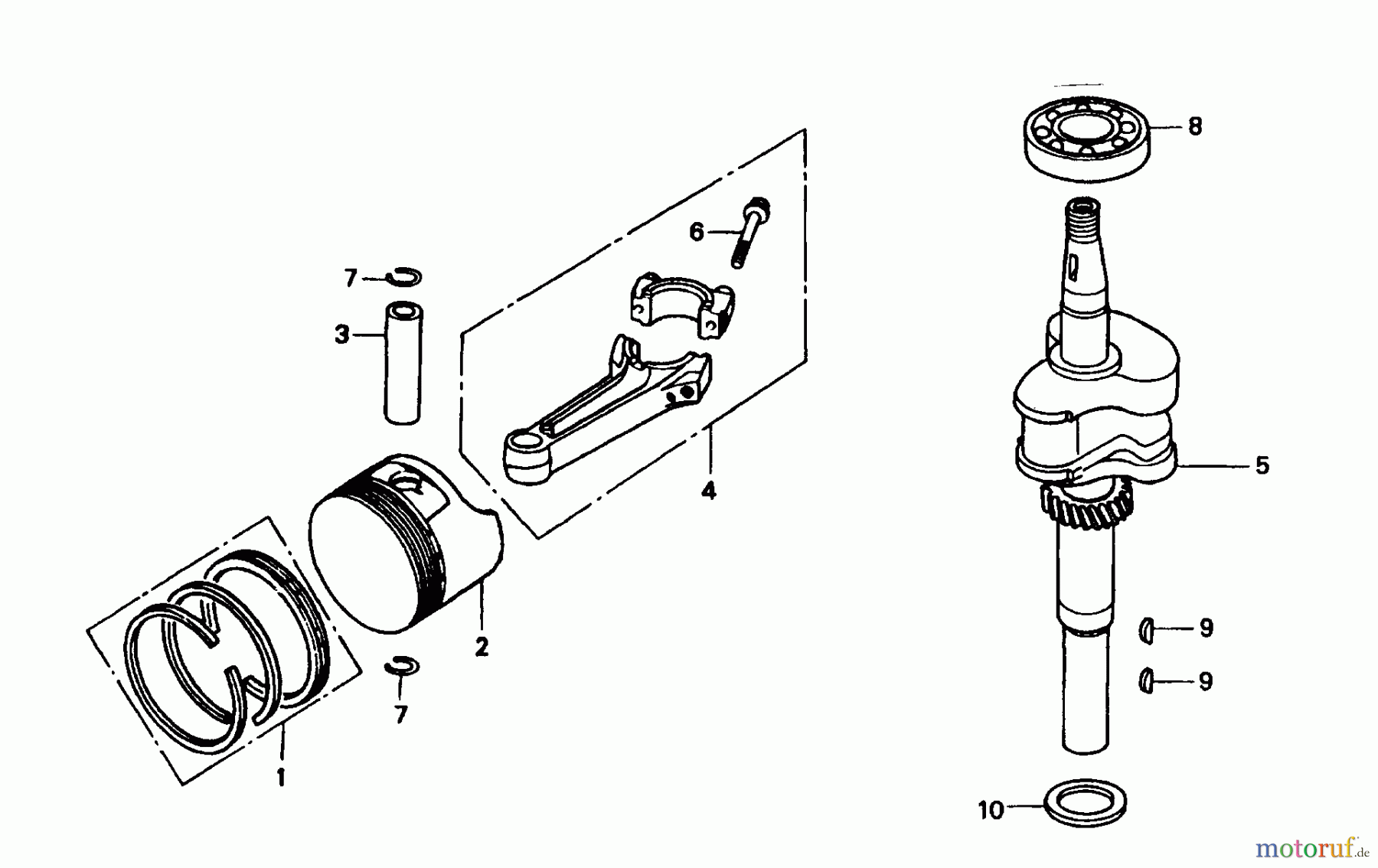 8
6
7
3
4
5
2
9
9
7
1
10
motoruf.de