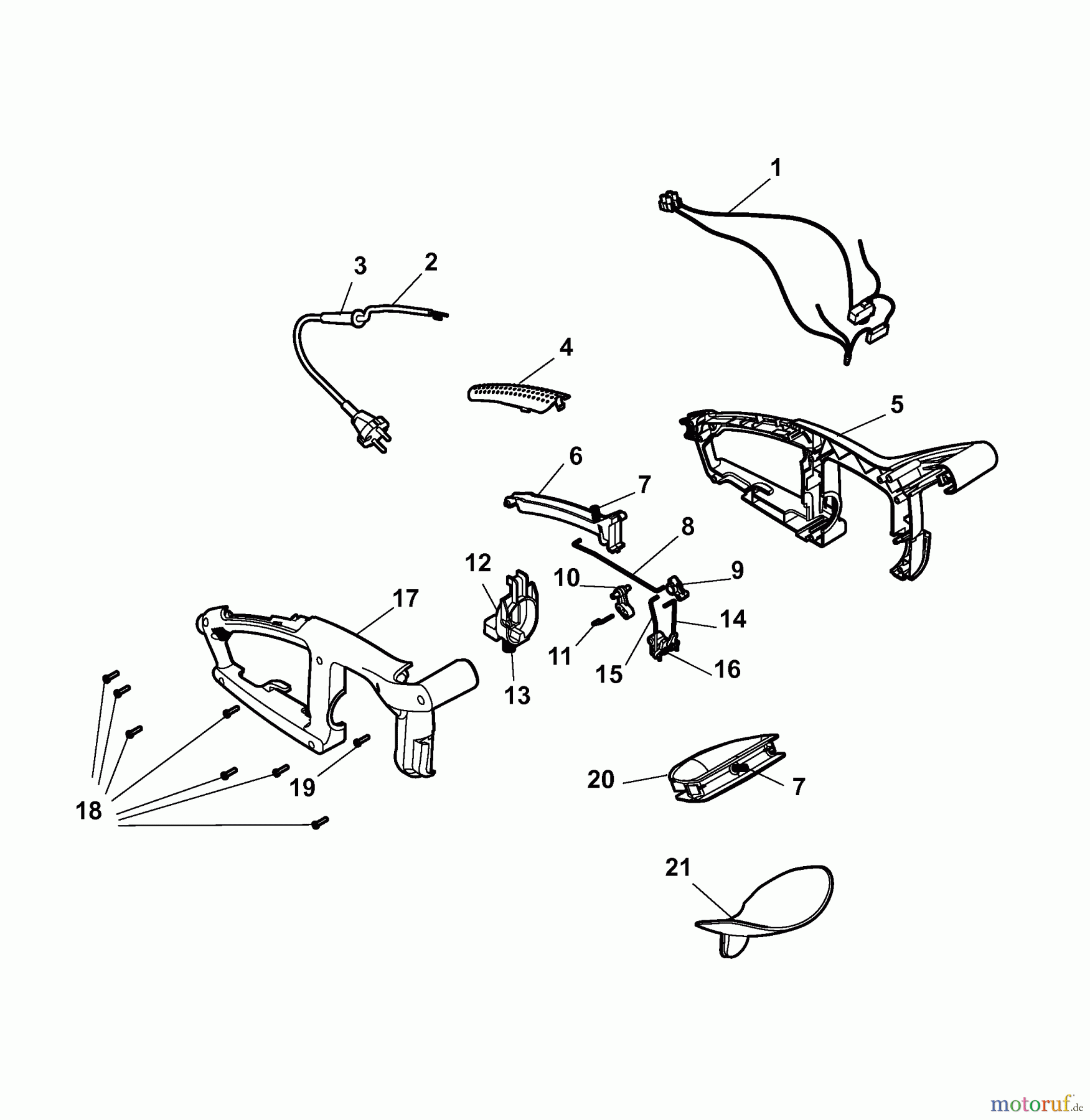 1
3
2
4
5
6
7
8
12
10
9
17
14
11
15
16
13
18
19
20
7
21
motoruf.de