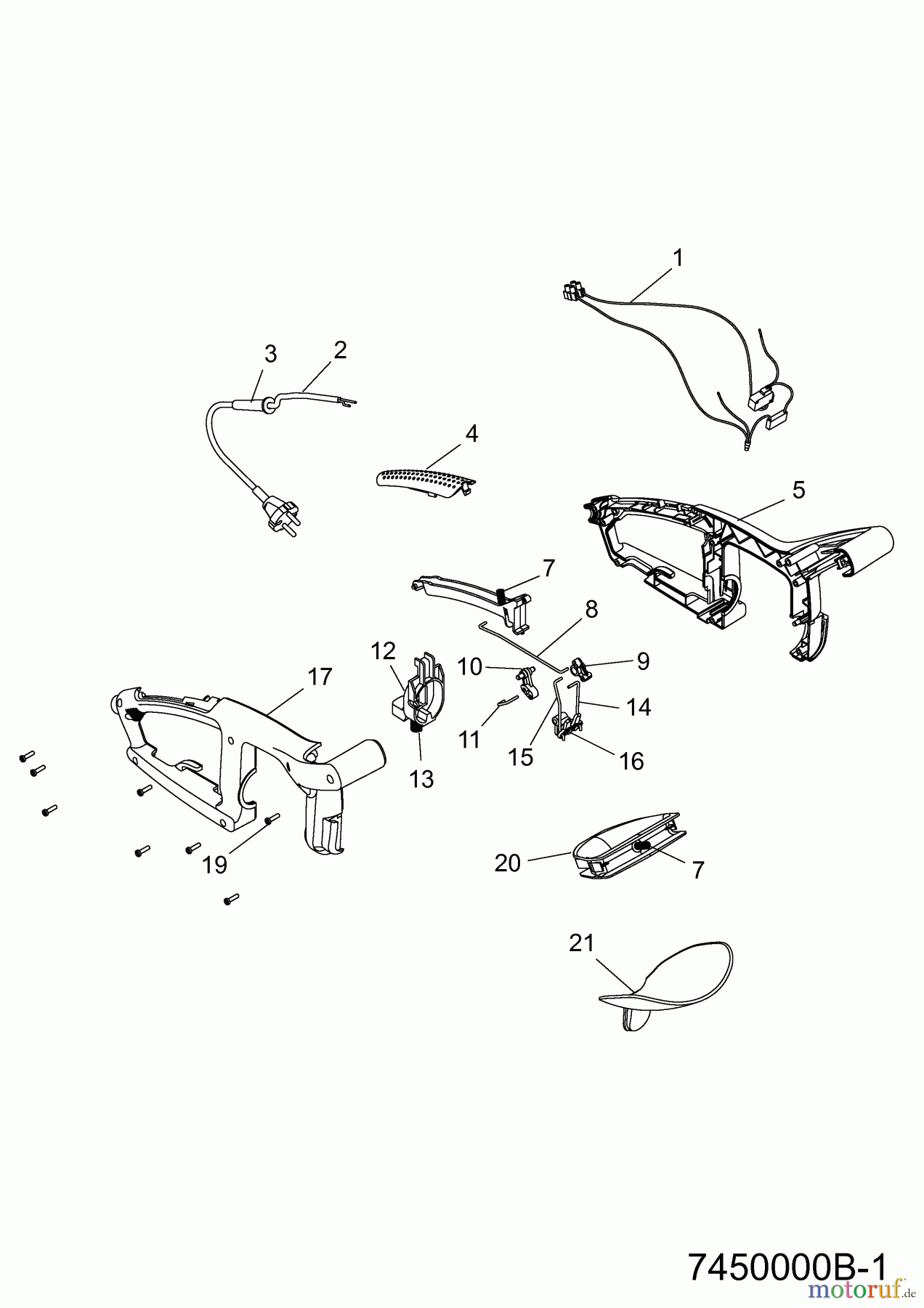 1

3
2

4

5

7

8

12
10
9

17

14
11

15
16
13

19
20
7

21

7450000B-1
motoruf.de