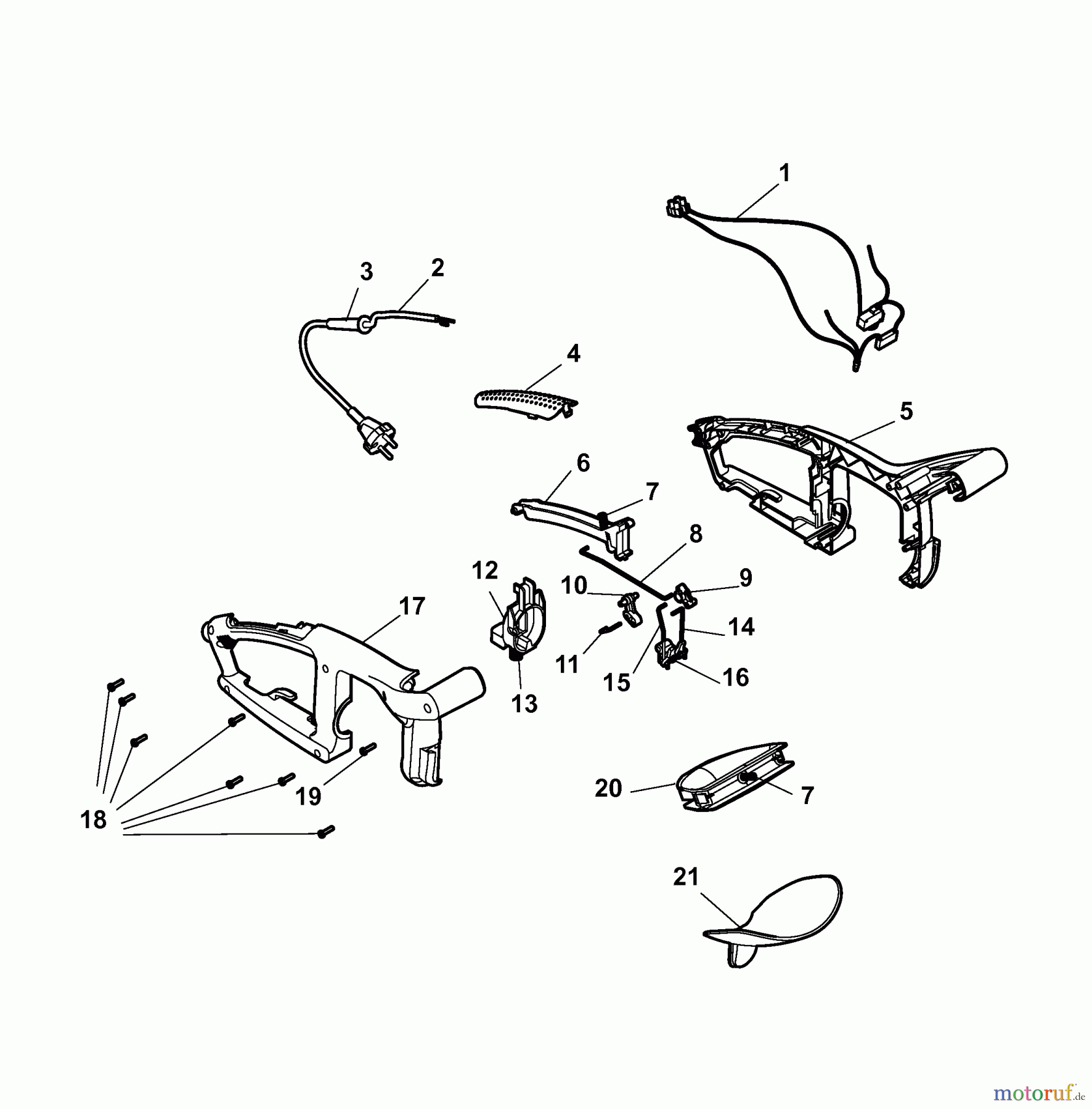 1
3
2
4
5
6
7
8
12
10
9
17
14
11
15
16
13
18
19
20
7
21
motoruf.de