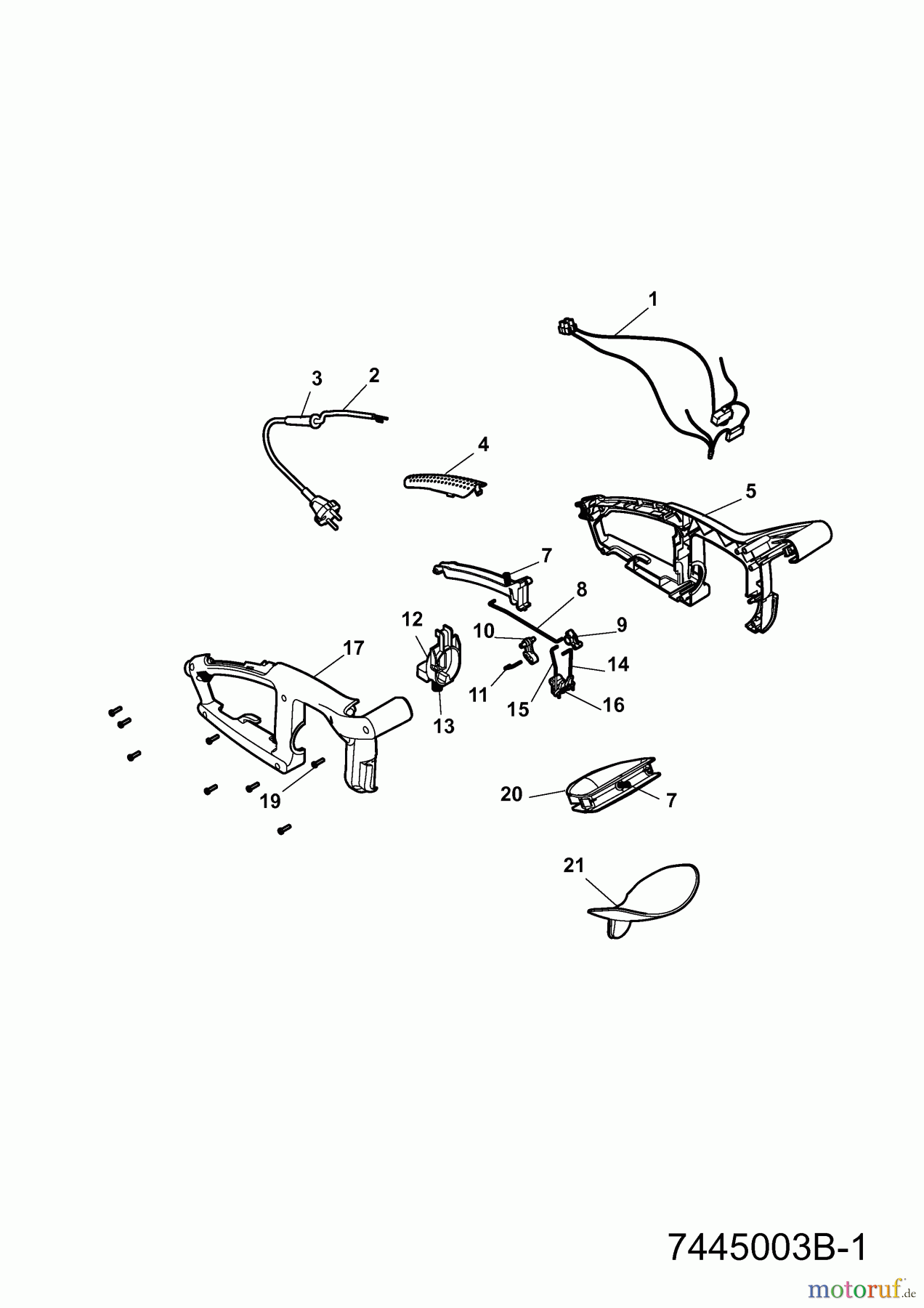 1
3
2
4
5
7
8
12
10
9
17
14
11
15
16
13
19
20
7
21
7445003B-1
motoruf.de