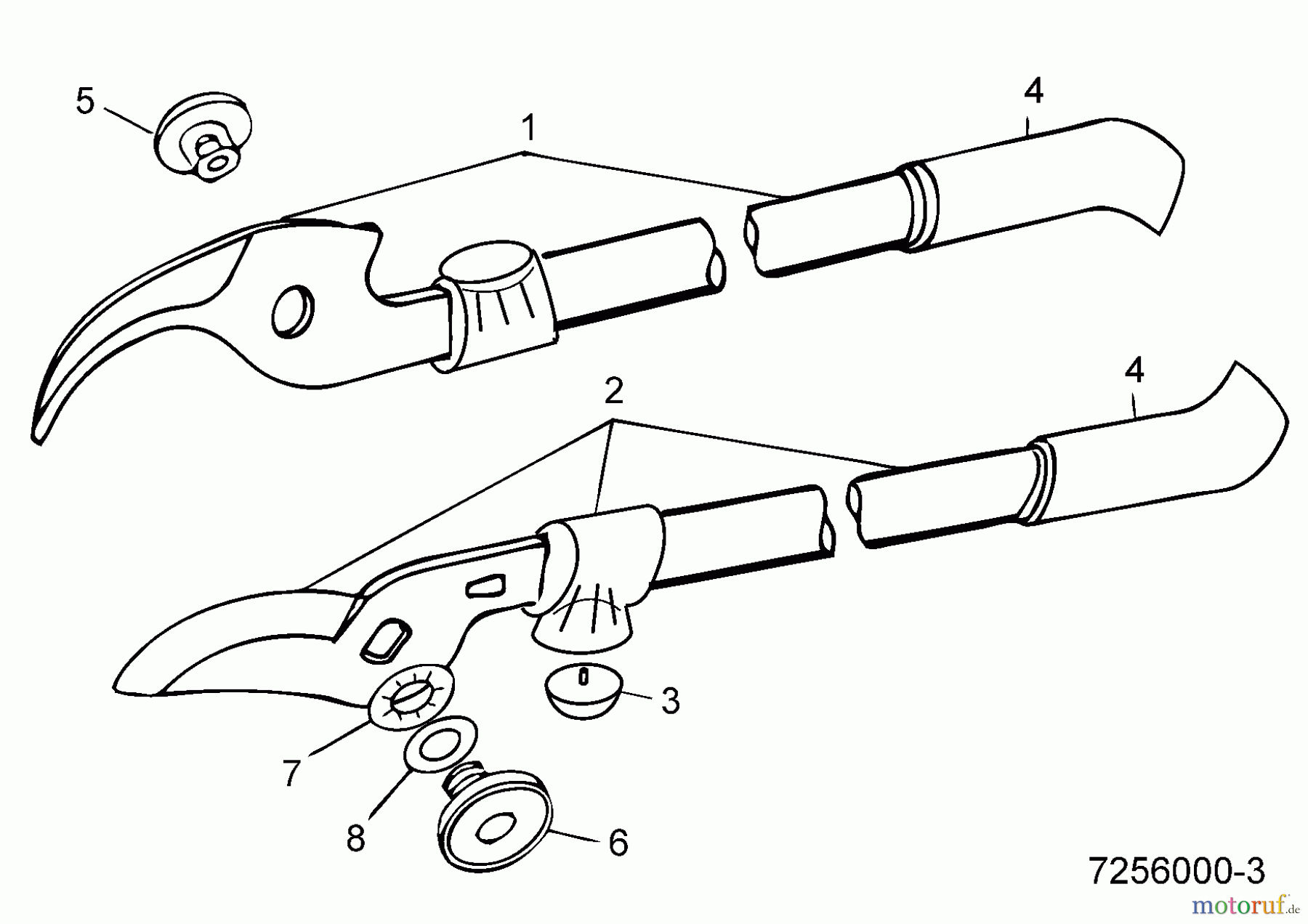 5
1
4
2
4
3
7
8
6
7256000-3
motoruf.de