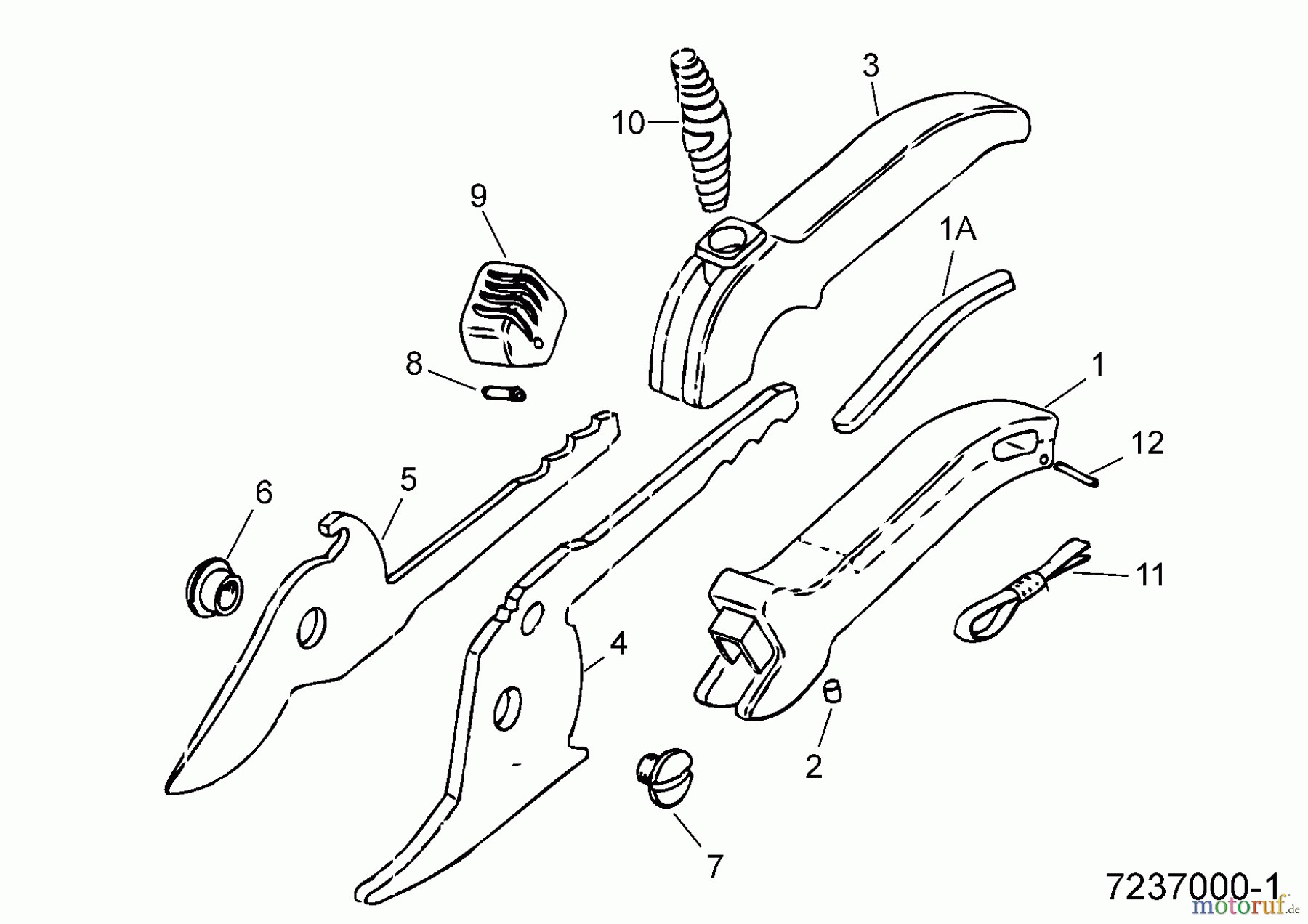 3
10
9
1A
8
1
12
5
6
11
4
2
7
7237000-1
motoruf.de