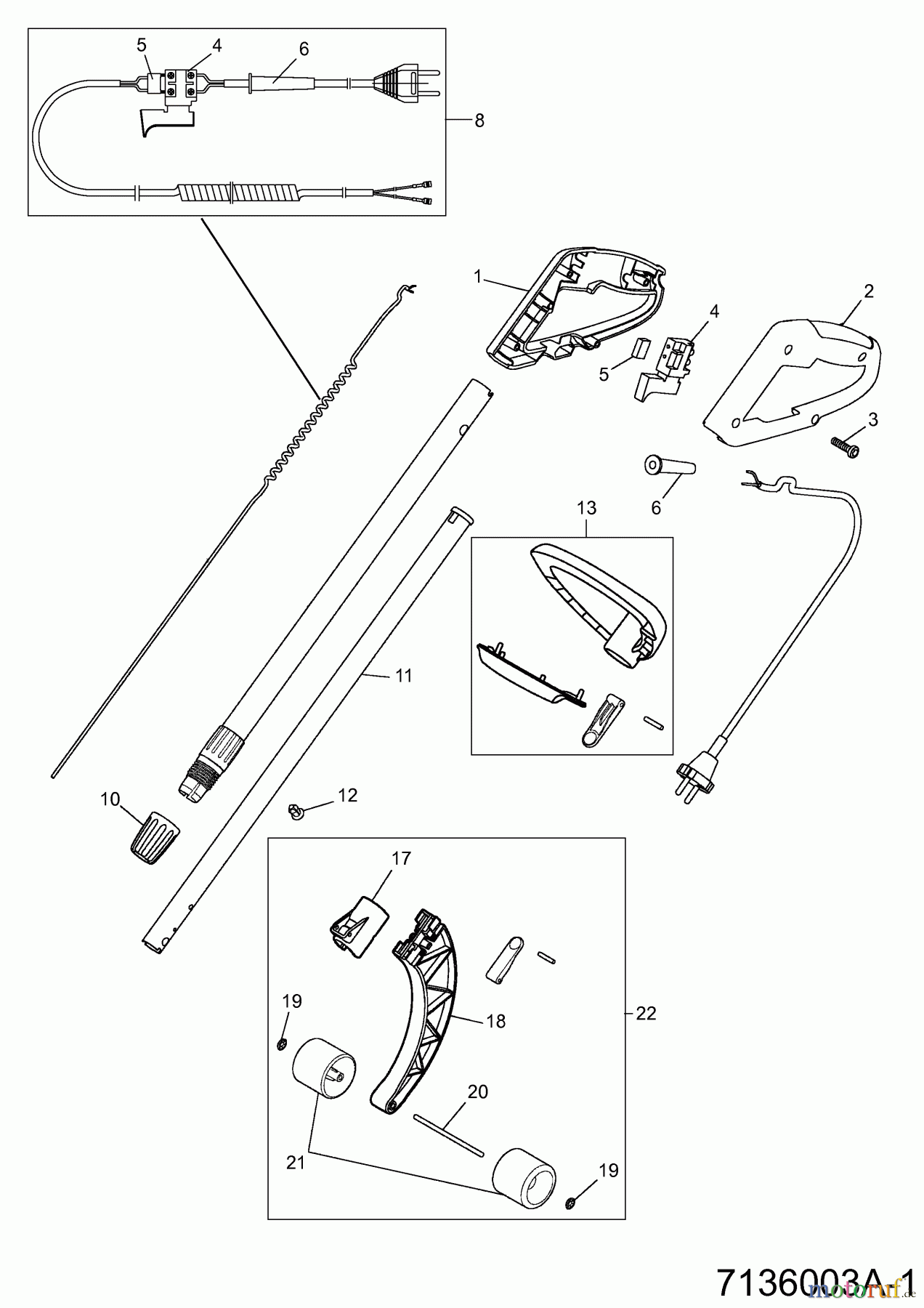 5
4
6
8
1
2
4
5
3
6
13
11
10
12
17
19
18
22
20
21
19
7136003A-1
motoruf.de