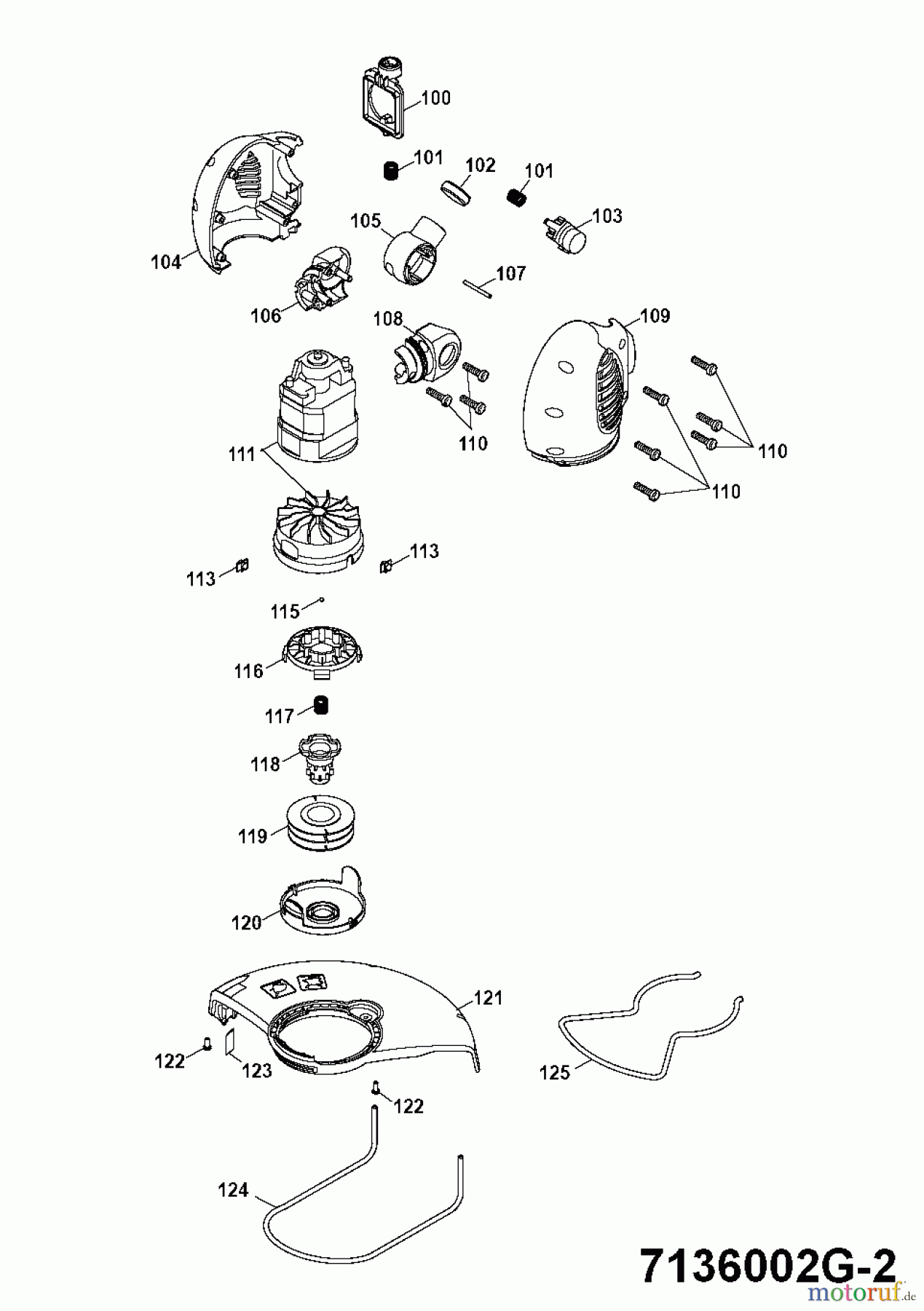 100
101
102
101
103
104
105
107
106
108
109
110
110
110
111
113
113
115
116
117
118
119
120
121
122
123
125
122
124
7136002G-2
motoruf.de