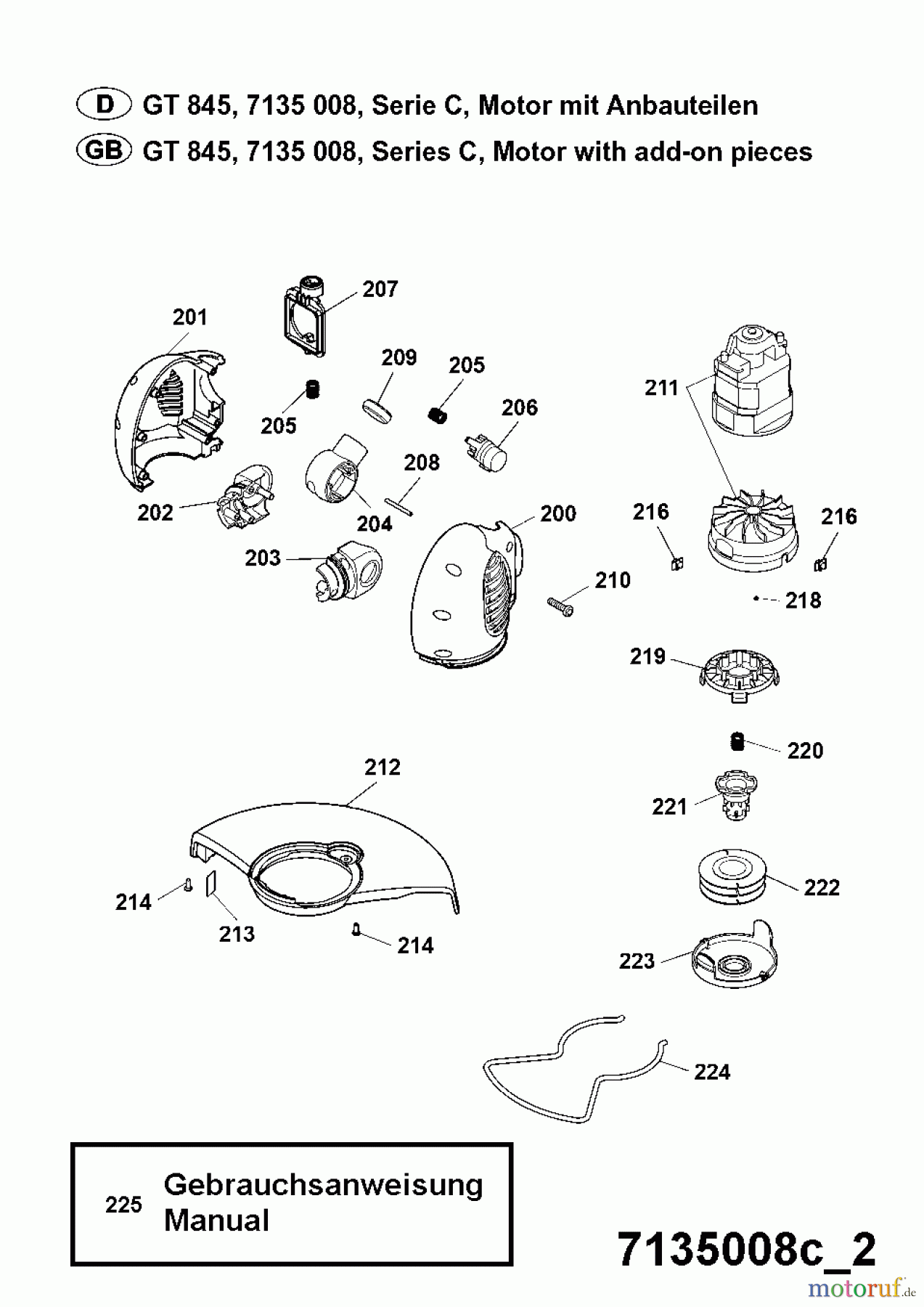 D GT 845, 7135 008, Serie C, Motor mit Anbauteilen
GB GT 845, 7135 008, Series C, Motor with add-on pieces

207
201
209
205
205
206
211
208
202
204
200
216
216
203
210
218
219
220
212
221
222
214
213
214
223
224

225 Gebrauchsanweisung
Manual

7135008c_2

motoruf.de