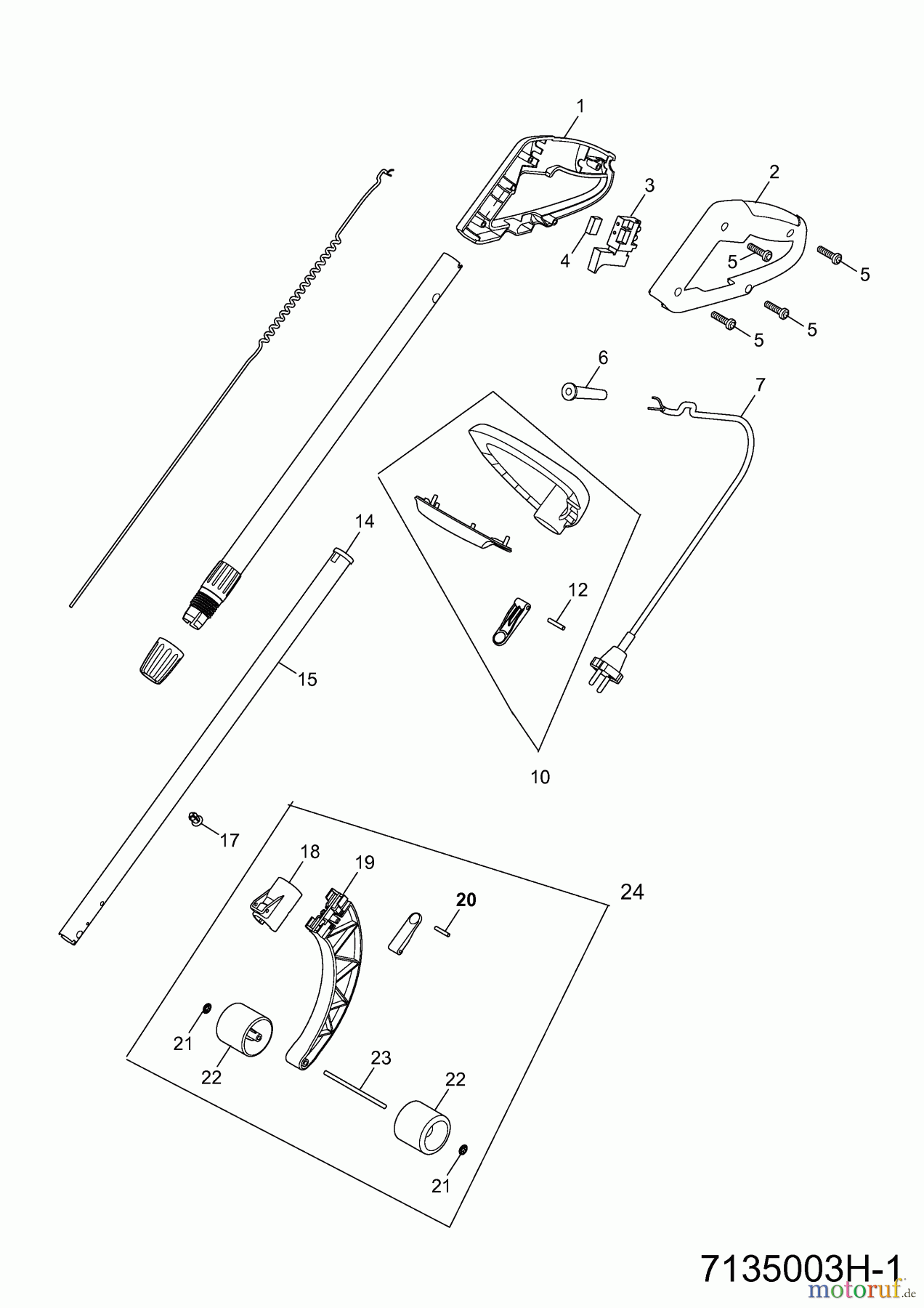 1
2
3
4
5
5
5
5
6
7
14
12
15
10
17
18
19
20
24
21
22
23
22
21
7135003H-1
motoruf.de