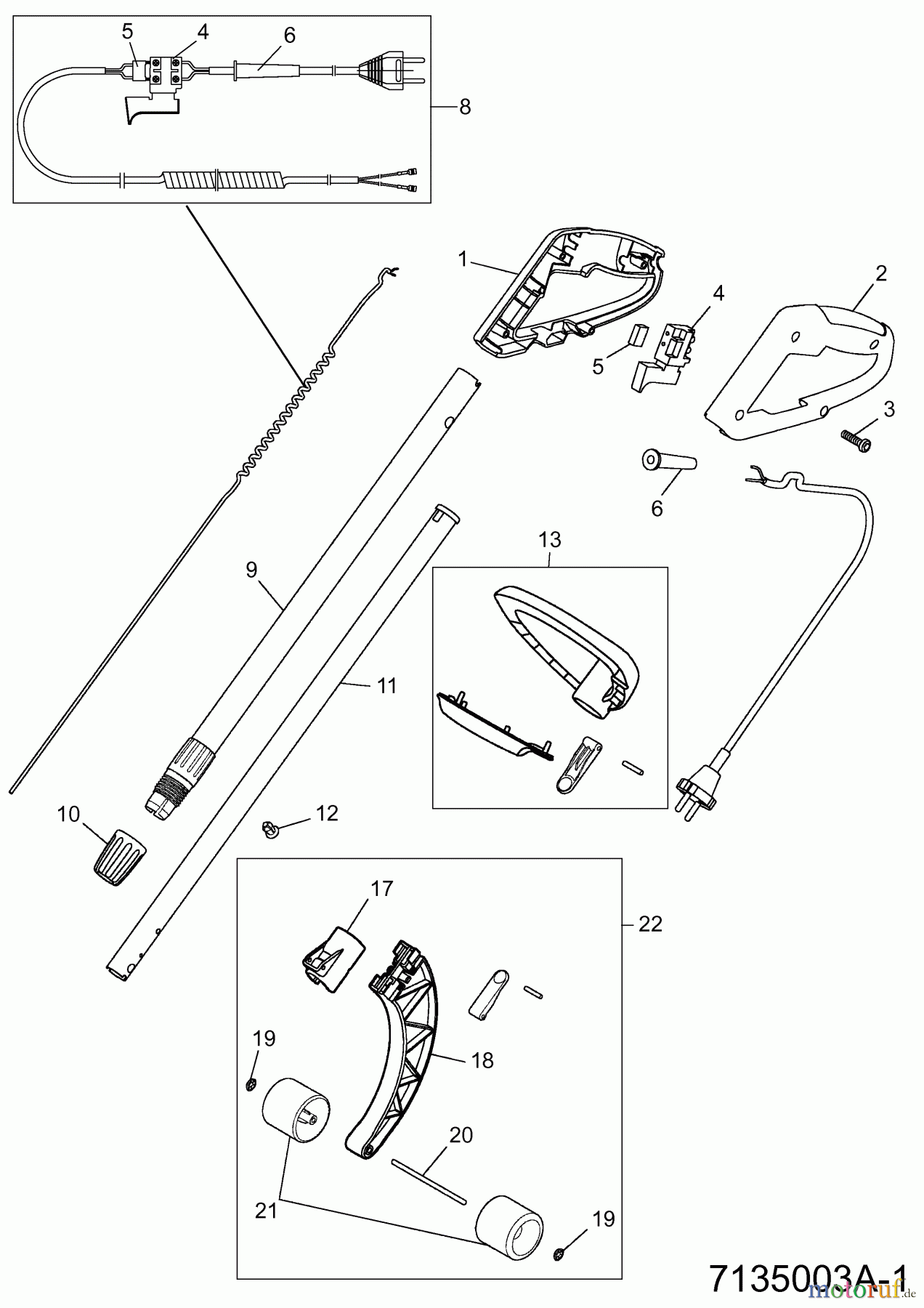 5
4
6
8
1
2
4
5
3
6
13
9
11
10
12
17
22
19
18
20
21
19
7135003A-1
motoruf.de